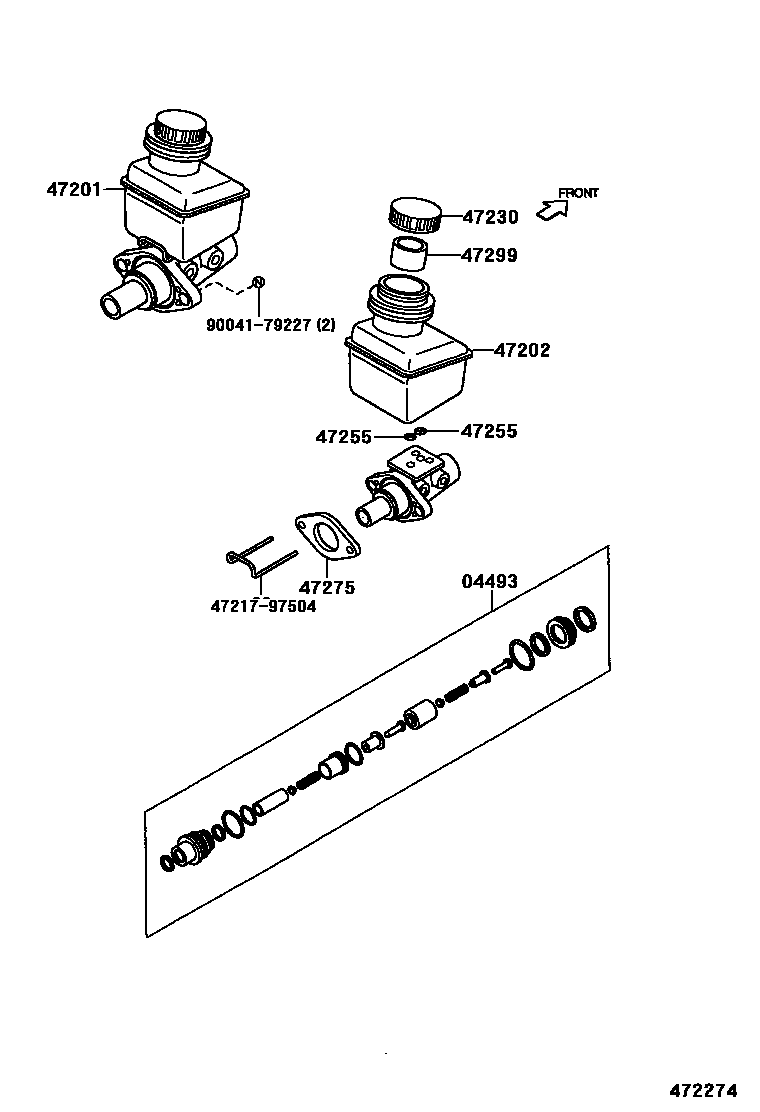 47201

FRONT

47230

47299

90041-79227 (2)

47202

47255

47255

47275

47217-97504

04493

472274