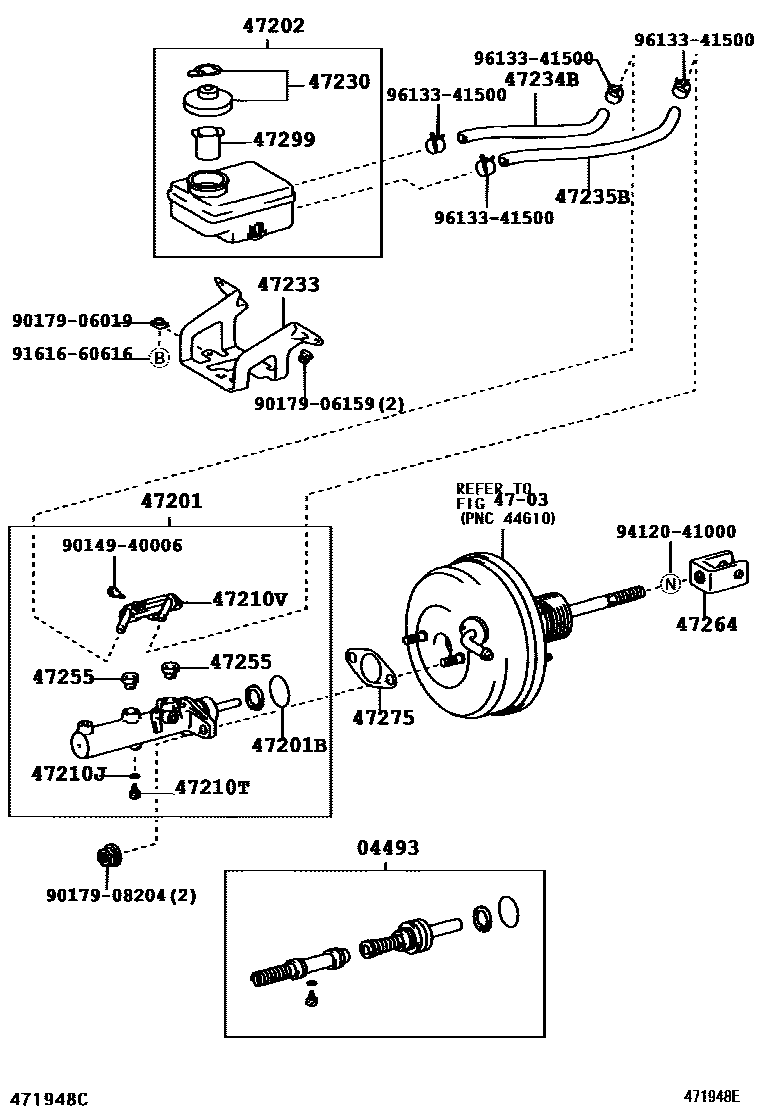 47202

47230

47299

96133-41500

47234B

96133-41500

96133-41500

96133-41500

47235B

47233

90179-06019

91616-60616

B

90179-06159(2)

47201

90149-40006

47210V

47255

47255

47201B

47210J

47210T

90179-08204(2)

REFER TO FIG 47-03 (PNC 44610)

94120-41000

N

47264

47275

04493

471948C

471948E