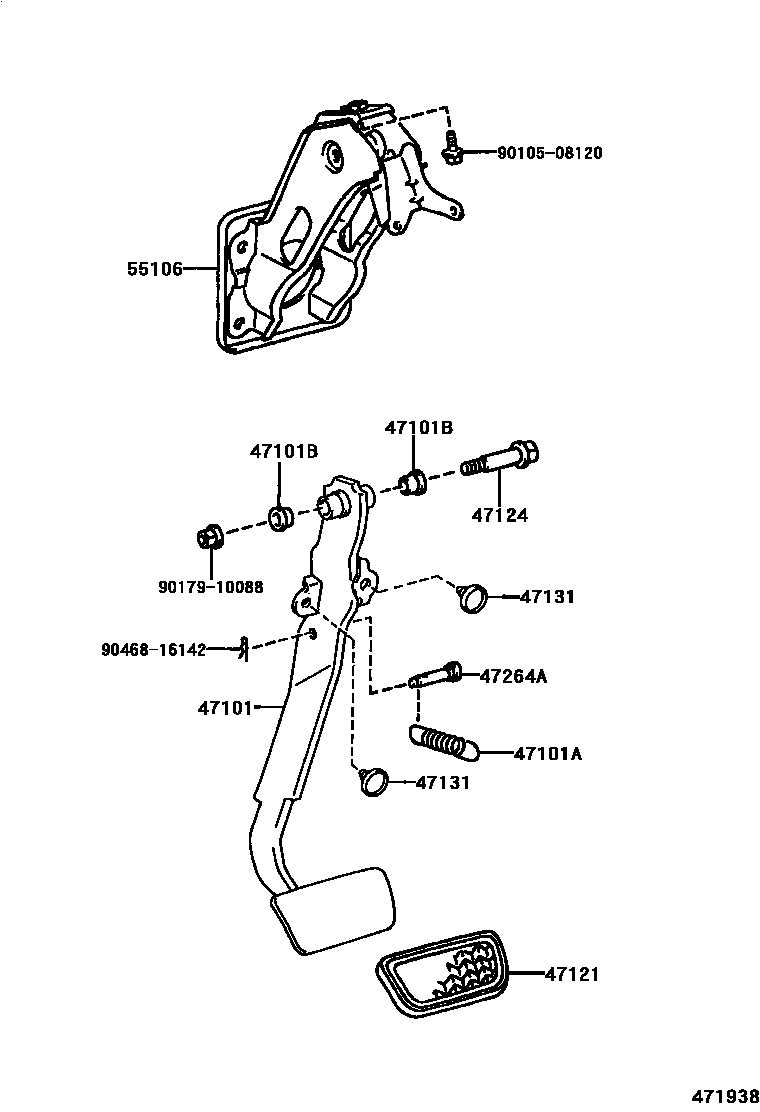 90105-08120
55106
47101B
47101B
47124
90179-10088
47131
90468-16142
47264A
47101
47101A
47131
47121
471938