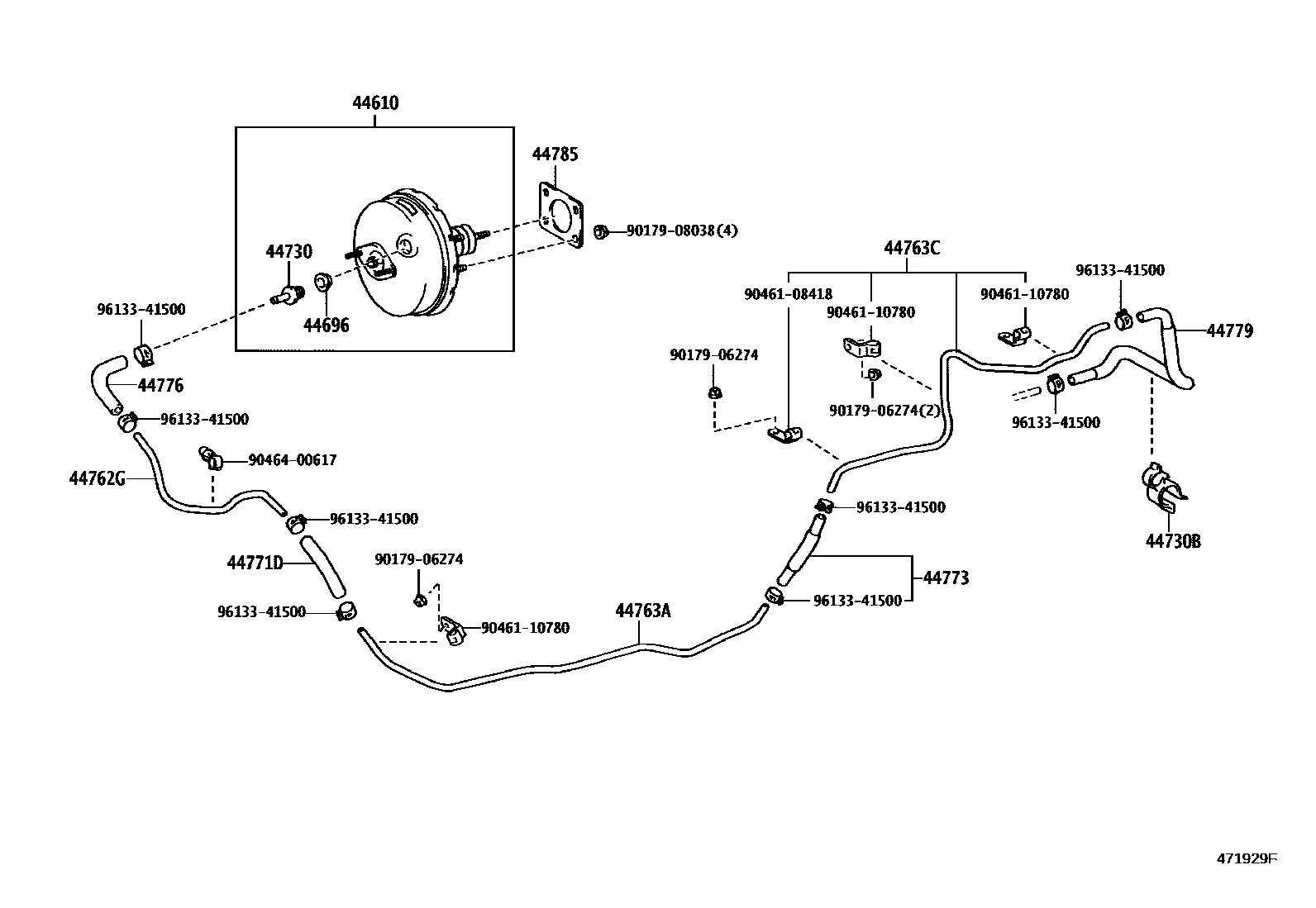 44610

44785

90179-08038(4)

44730

44696

96133-41500

44776

96133-41500

90464-00617

44762G

96133-41500

44771D

96133-41500

90179-06274

90461-10780

44763A

44763C

90461-08418

90461-10780

90461-10780

96133-41500

44779

90179-06274

90179-06274(2)

96133-41500

96133-41500

44773

96133-41500

44730B

471929F