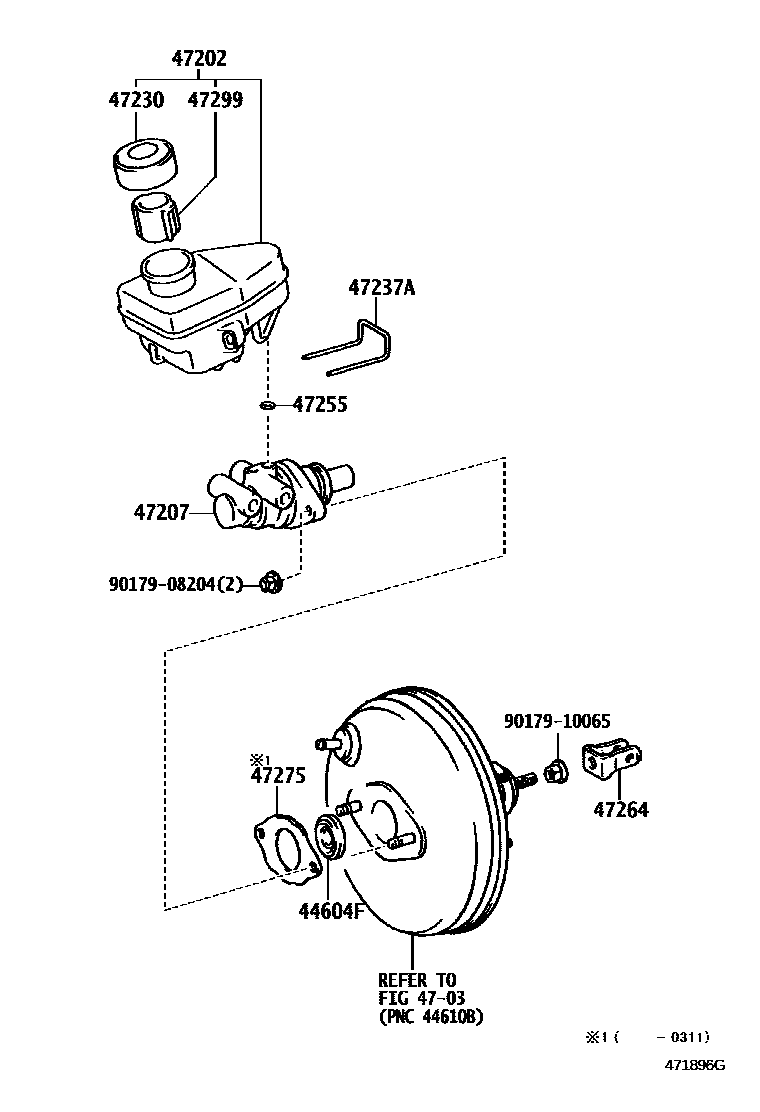 47202
47230
47299
47237A
47255
47207
90179-08204(2)
90179-10065
※1
47275
47264
44604F
REFER TO
FIG 47-03
(PNC 44610B)
※1 (  -0311)
471896G