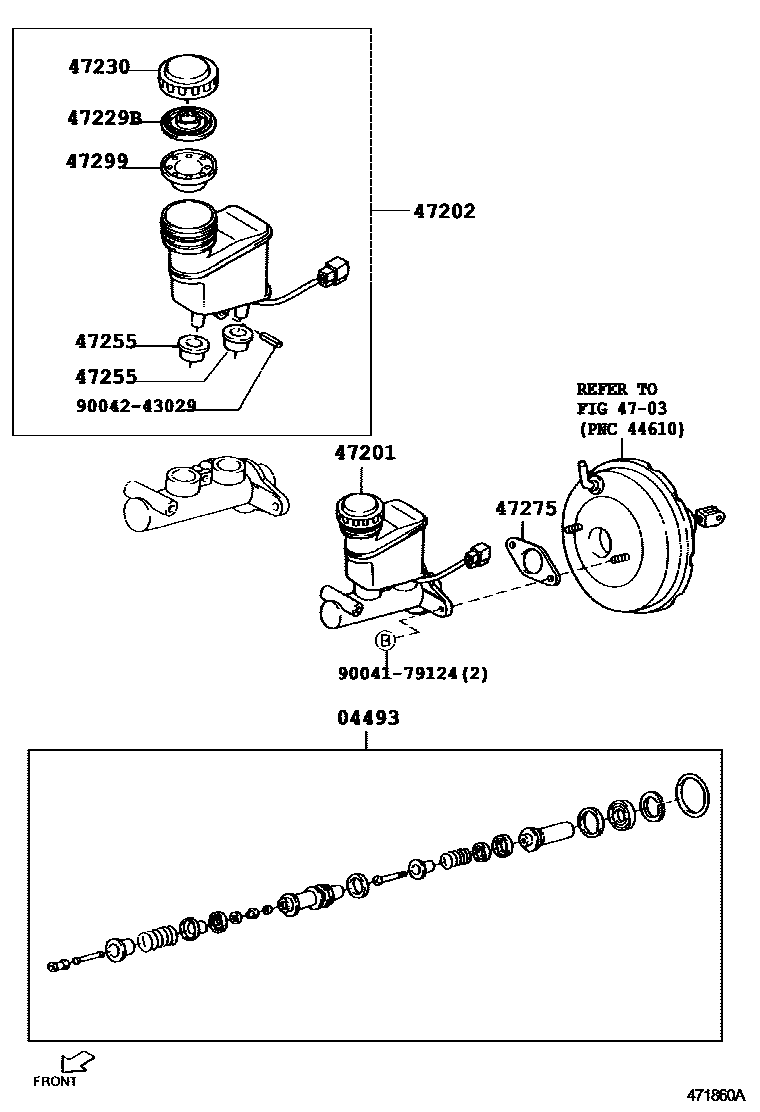 47230
47229B
47299
47202
47255
47255
90042-43029
REFER TO
FIG 47-03
(PNC 44610)
47201
47275
B
90041-79124(2)
04493
FRONT
471860A