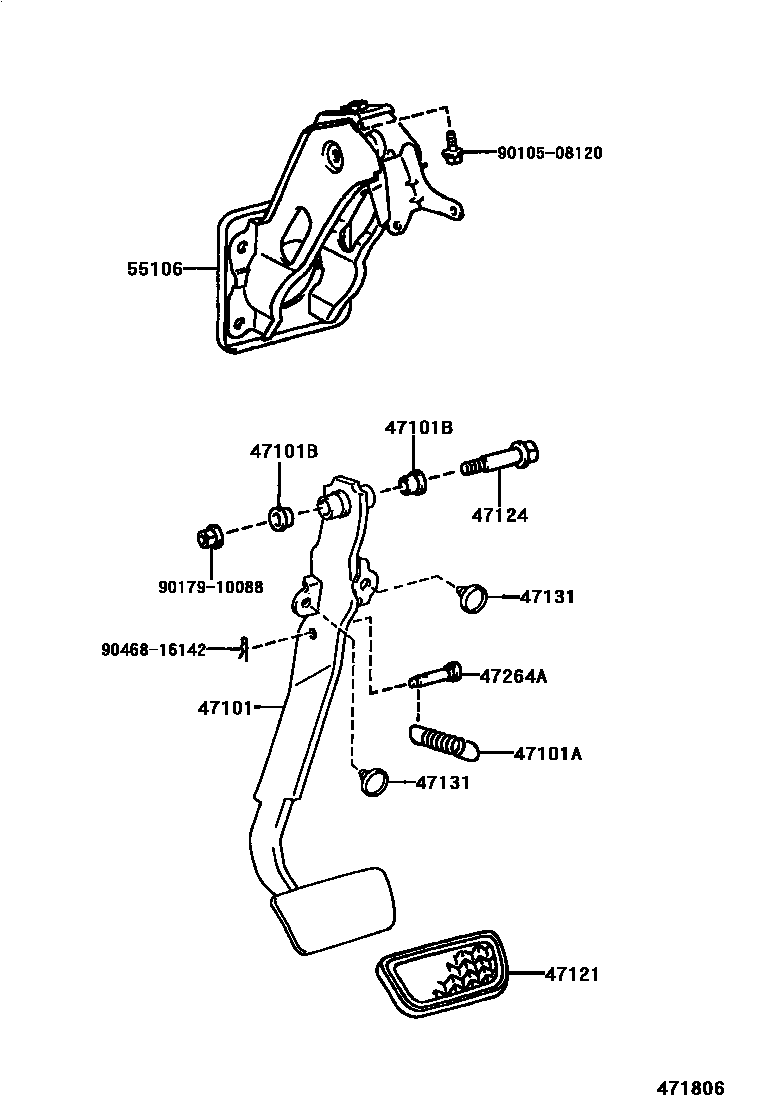 90105-08120

55106

47101B

47101B

47124

90179-10088

47131

90468-16142

47264A

47101

47101A

47131

47121

471806