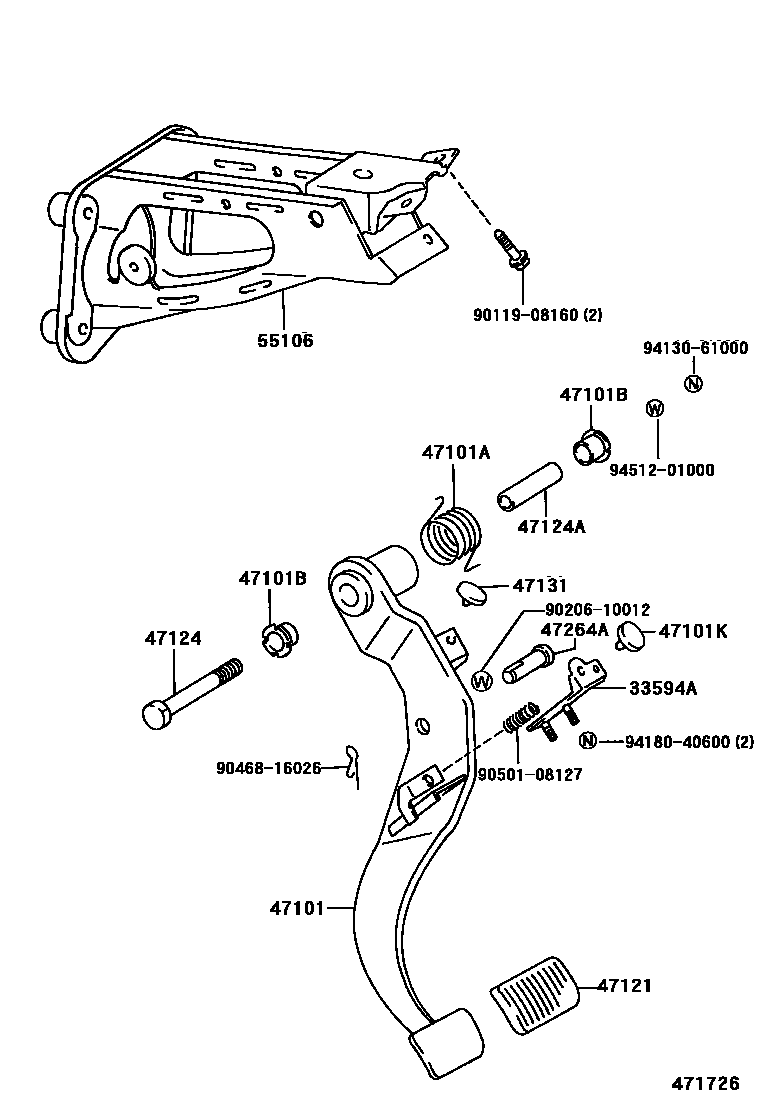 90119-08160 (2)

55106

94130-61000

N

47101B

W

94512-01000

47101A

47124A

47131

47101B

90206-10012

47264A

47101K

47124

W

33594A

N

94180-40600 (2)

90468-16026

90501-08127

47101

47121

471726