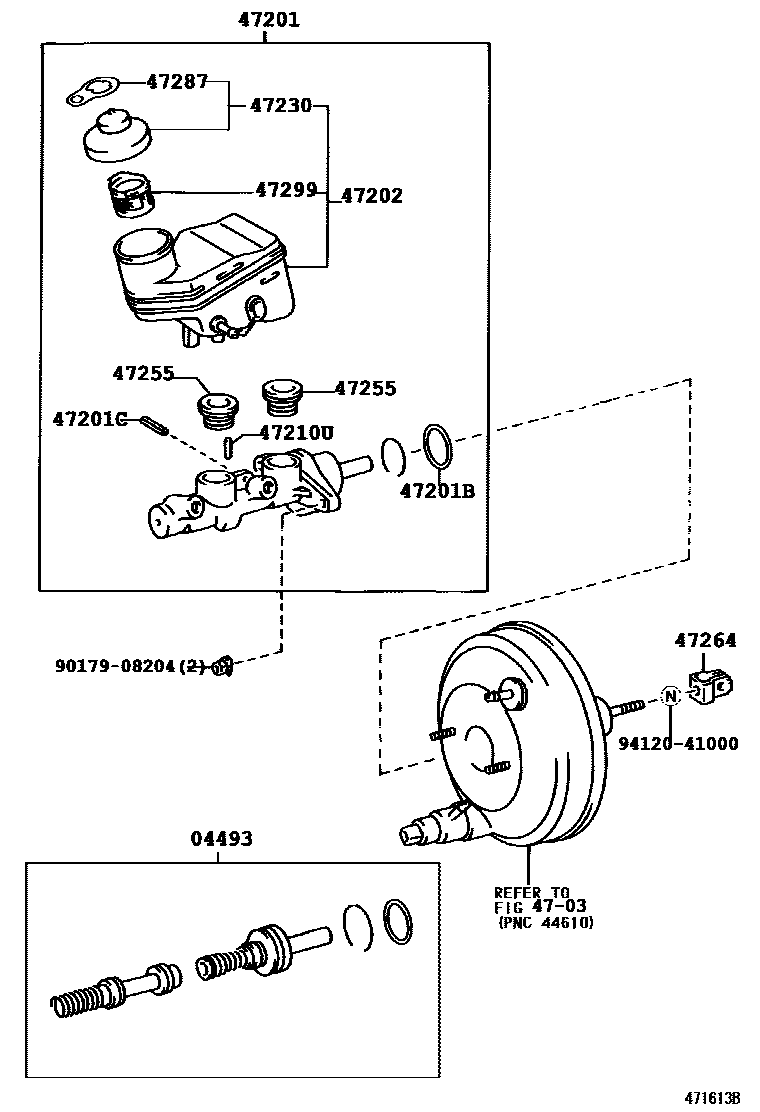 47201
47287
47230
47299
47202
47255
47255
47201C
47210U
47201B
90179-08204 (2)
47264
N
94120-41000
04493
REFER TO
FIG 47-03
(PNC 44610)
471613B