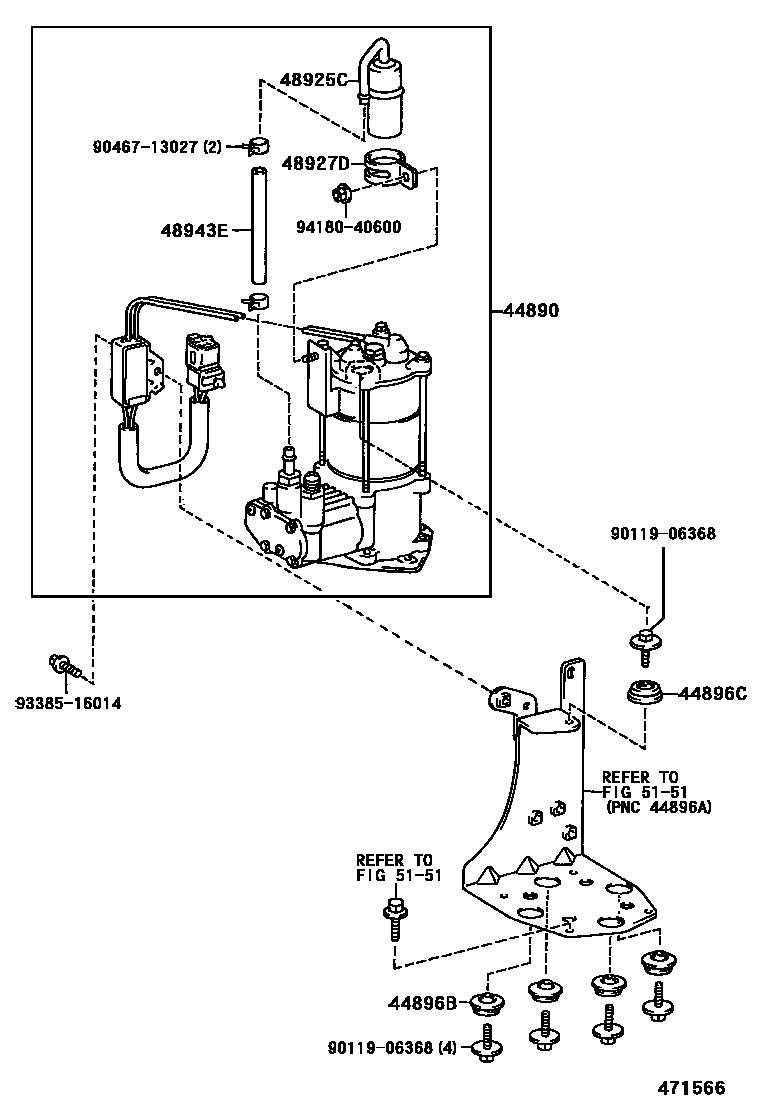 48925C
90467-13027 (2)
48927D
94180-40600
48943E
44890
90119-06368
93385-16014
44896C
REFER TO
FIG 51-51
(PNC 44896A)
REFER TO
FIG 51-51
44896B
90119-06368 (4)
471566