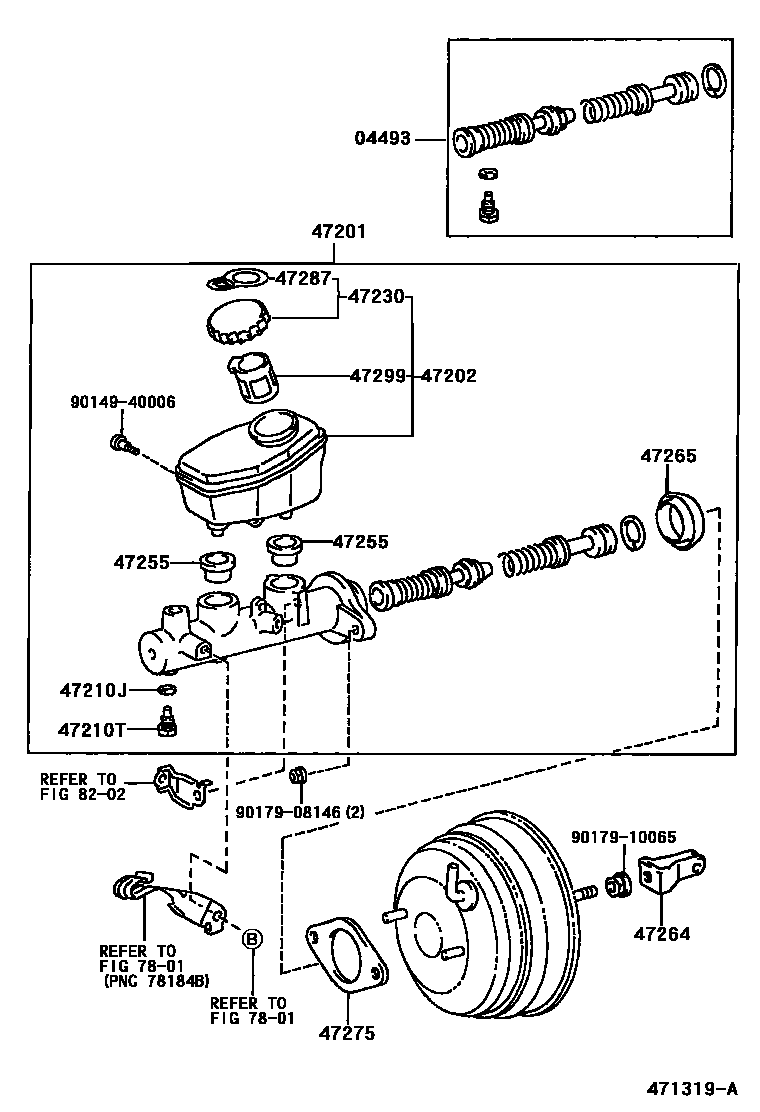 04493

47201

47287

47230

47299

47202

90149-40006

47265

47255

47255

47210J

47210T

REFER TO FIG 82-02

90179-08146 (2)

90179-10065

47264

REFER TO FIG 78-01 (PNC 78184B)

B

REFER TO FIG 78-01

47275

471319-A