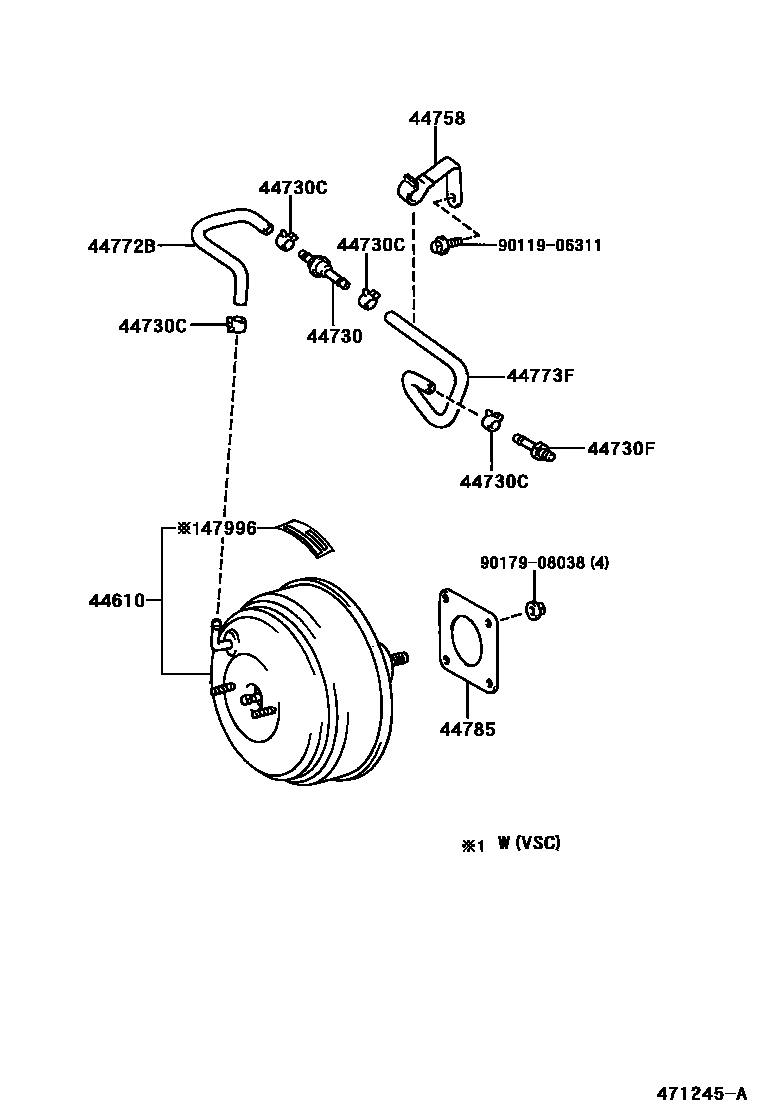 44758
44730C
44772B
44730C
90119-06311
44730C
44730
44773F
44730F
44730C
※147996
90179-08038 (4)
44610
44785
※1 W (VSC)
471245-A