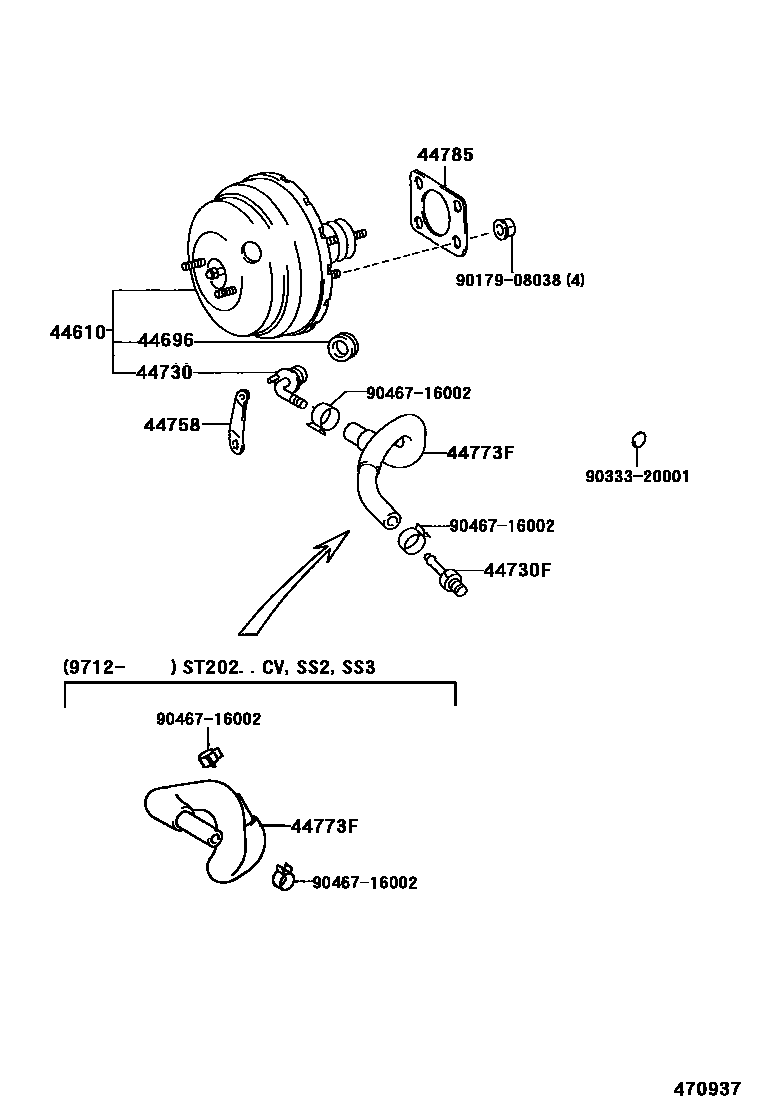 44785

90179-08038 (4)

44610

44696

44730

90467-16002

44758

44773F

90333-20001

90467-16002

44730F

(9712- ) ST202. . CV, SS2, SS3

90467-16002

44773F

90467-16002

470937