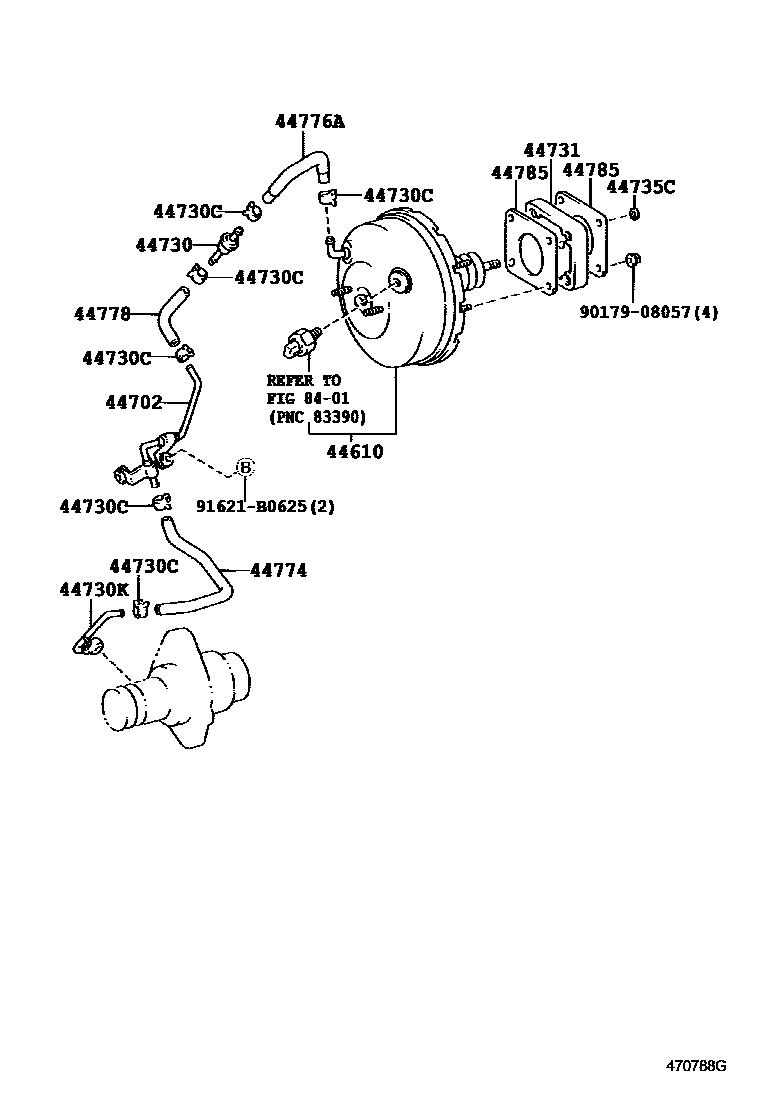 44776A
44731
44785
44785
44735C
44730C
44730C
44730
44730C
44778
90179-08057(4)
44730C
REFER TO
FIG 84-01
(PNC 83390)
44702
44610
B
44730C
91621-B0625(2)
44730C
44774
44730K
470788G