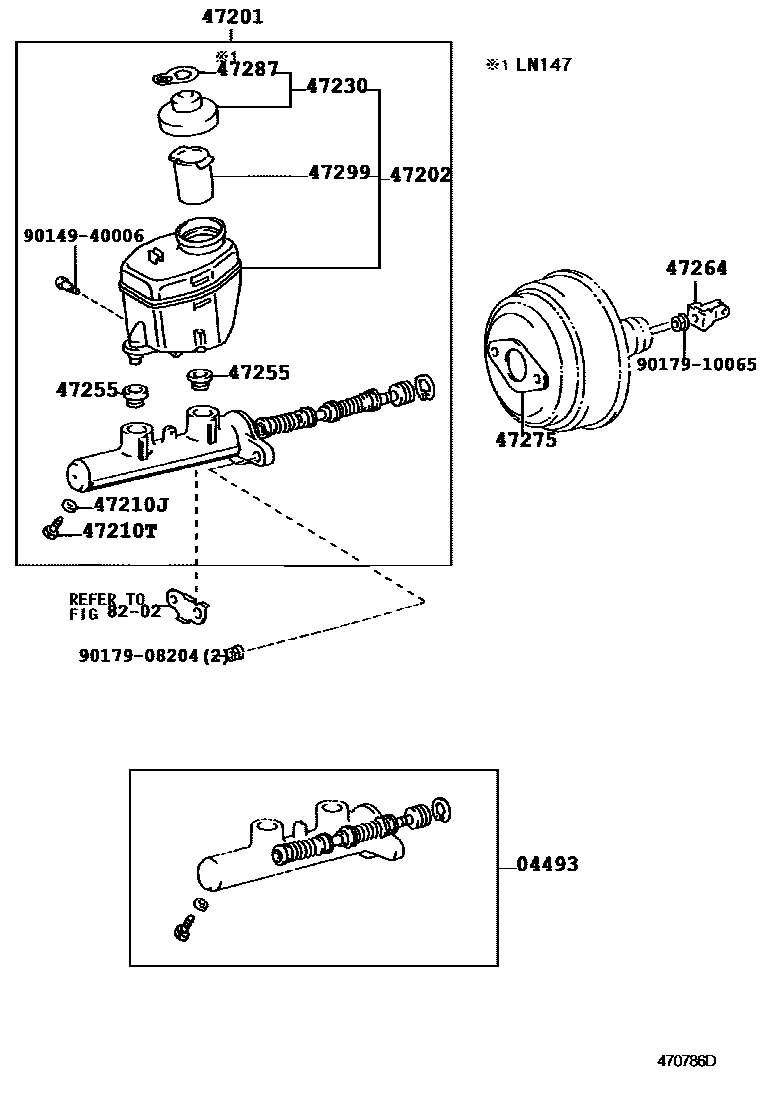 47201

※1 LN147

※1
47287

47230

47299

47202

90149-40006

47264

47255

47255

90179-10065

47275

47210J

47210T

REFER TO
FIG 82-02

90179-08204 (2)

04493

470786D