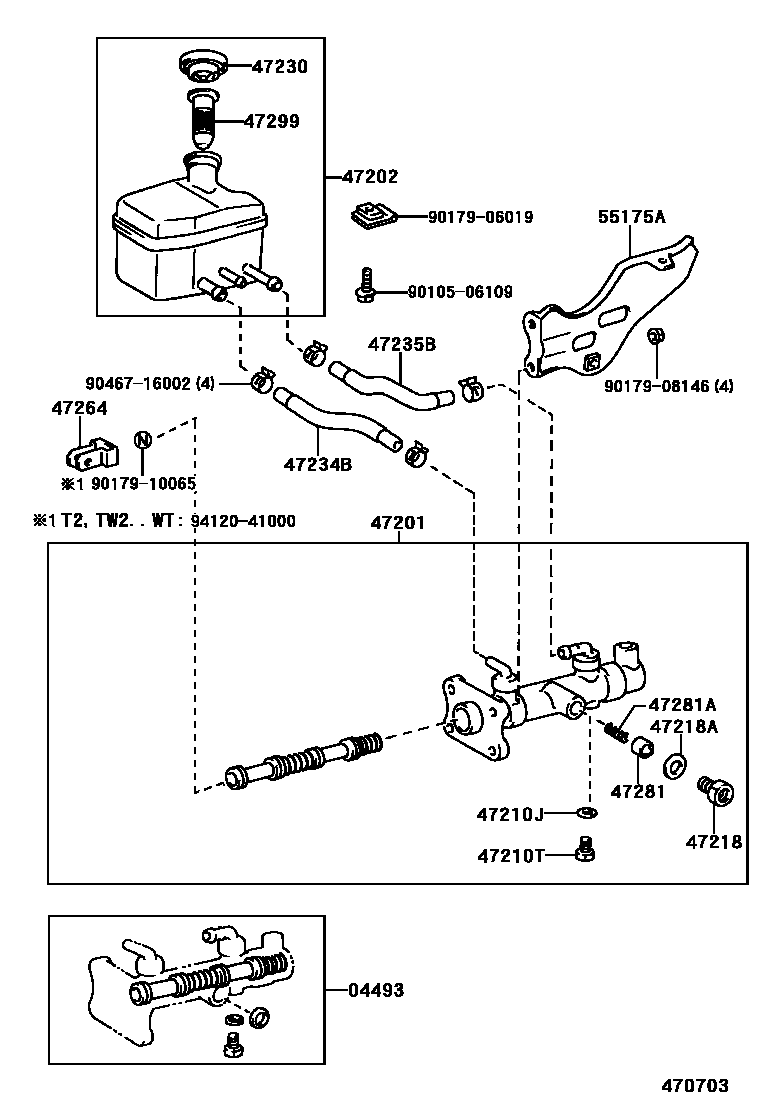 47230
47299
47202
90179-06019
55175A
90105-06109
47235B
90467-16002 (4)
90179-08146 (4)
47264
N
47234B
※1 90179-10065
※1 T2, TW2. . WT: 94120-41000
47201
47281A
47218A
47281
47210J
47218
47210T
04493
470703