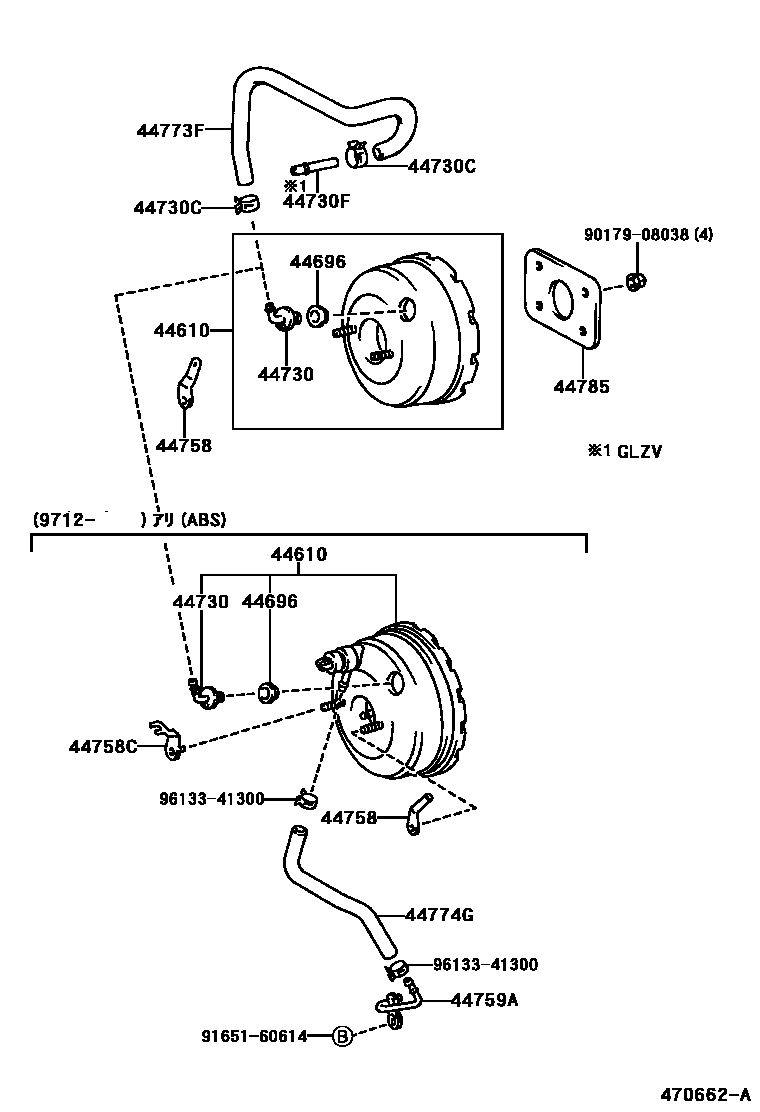 44773F
44730C
※1
44730F
44730C
90179-08038 (4)
44696
44610
44730
44785
44758
※1 GLZV
(9712- ) アリ (ABS)
44610
44730
44696
44758C
96133-41300
44758
44774G
96133-41300
44759A
91651-60614
B
470662-A