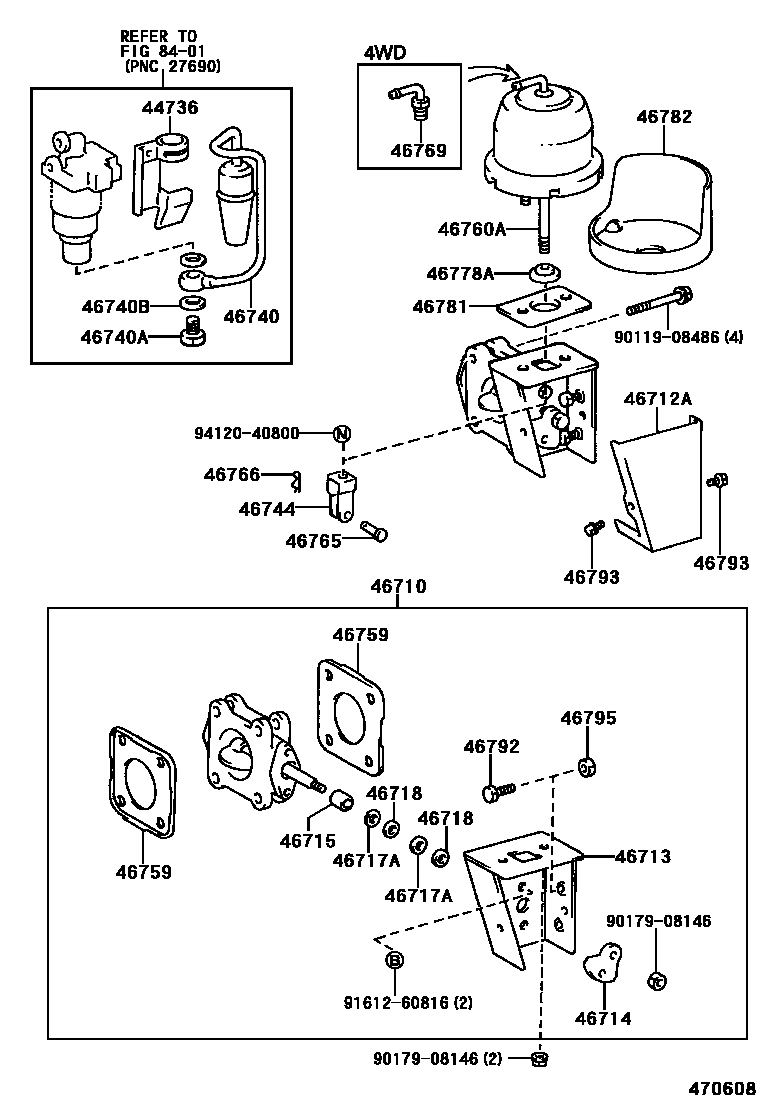 REFER TO
FIG 84-01
(PNC 27690)

44736
46740B
46740
46740A

4WD
46769

46782
46760A
46778A
46781
90119-08486 (4)
46712A
94120-40800
N
46766
46744
46765
46793
46793

46710
46759
46795
46792
46718
46718
46715
46717A
46717A
46713
46759
90179-08146
B
91612-60816 (2)
46714
90179-08146 (2)

470608