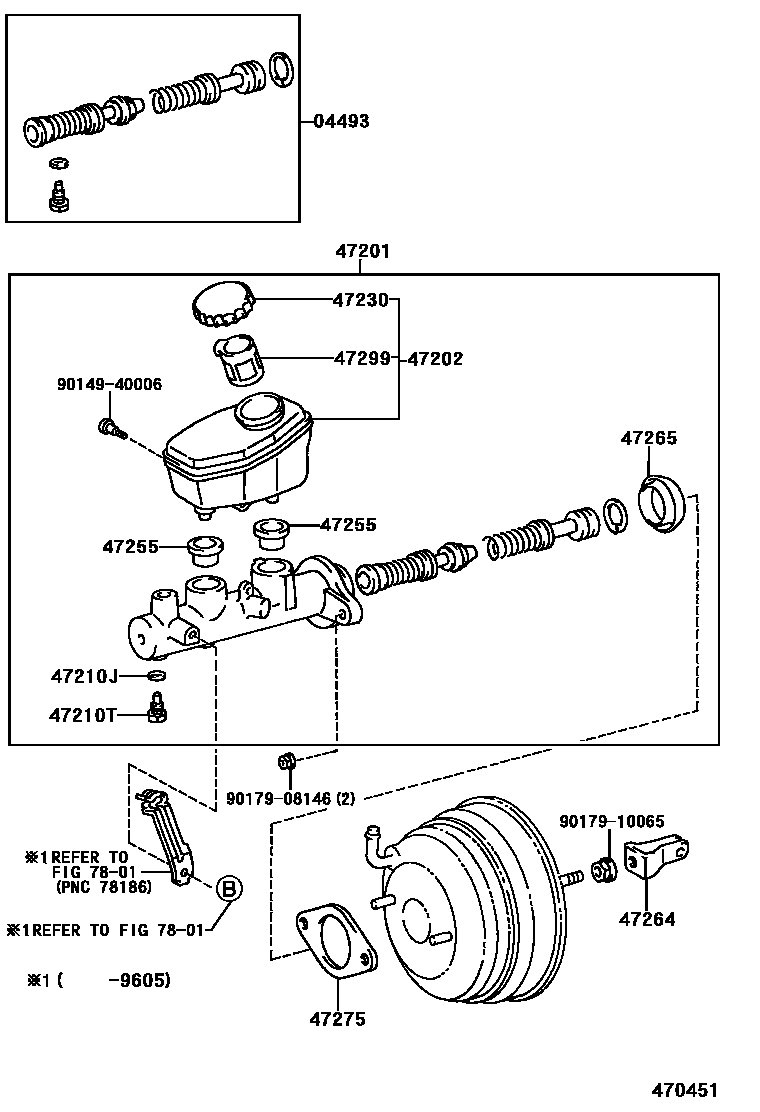 04493

47201

47230

47299

47202

90149-40006

47265

47255

47255

47210J

47210T

90179-08146 (2)

90179-10065

※1REFER TO FIG 78-01 (PNC 78186)

B

※1REFER TO FIG 78-01

47264

※1 (      -9605)

47275

470451