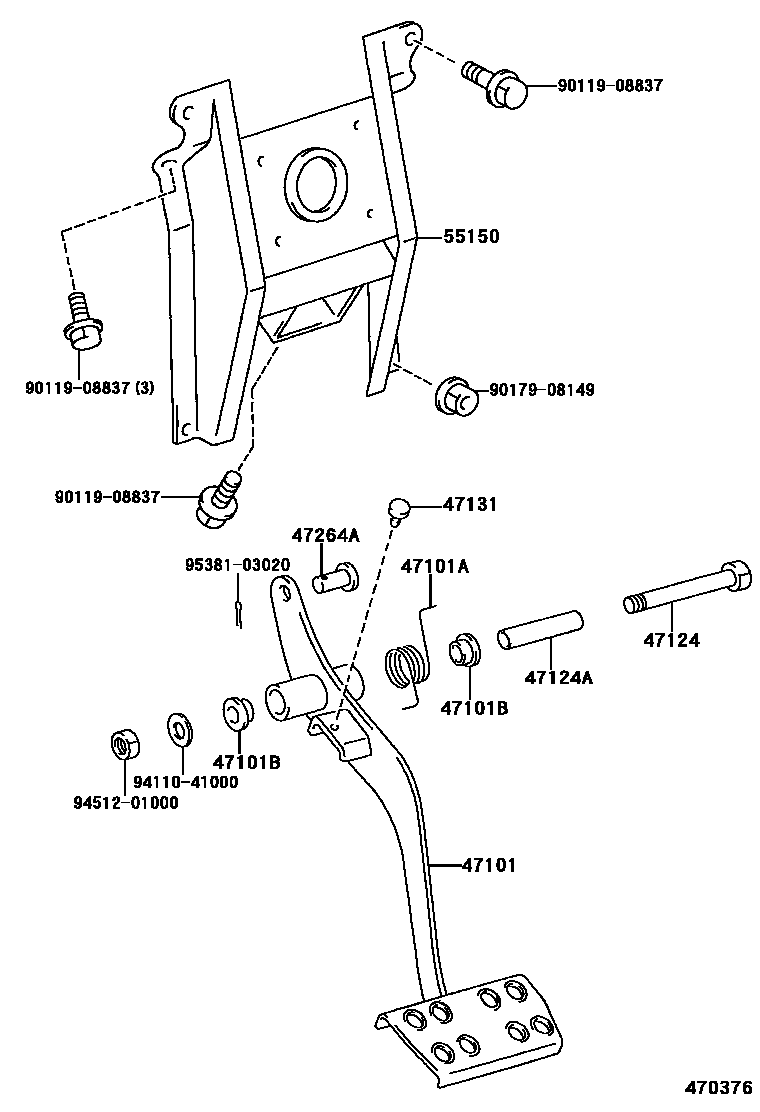 90119-08837

55150

90119-08837 (3)

90179-08149

90119-08837

47131

47264A

95381-03020

47101A

47124

47124A

47101B

47101B

94110-41000

94512-01000

47101

470376