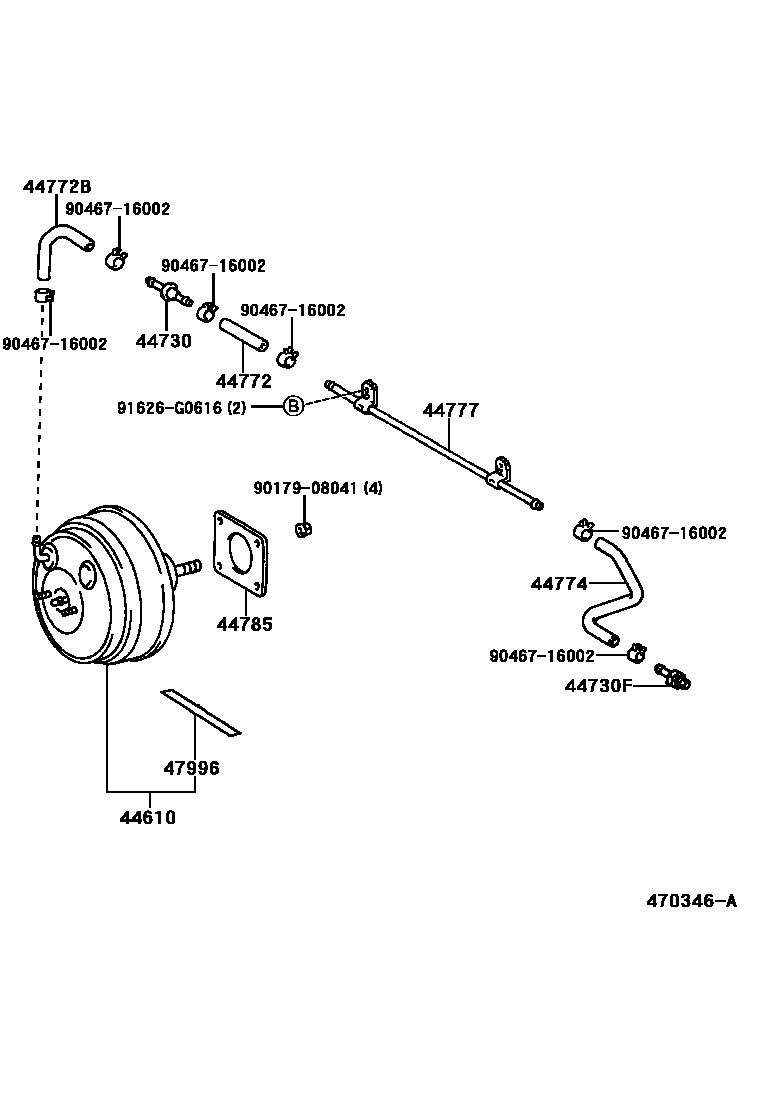 44772B
90467-16002
90467-16002
90467-16002
90467-16002
44730
44772
91626-G0616 (2)
B
44777
90179-08041 (4)
90467-16002
44774
44785
90467-16002
44730F
47996
44610
470346-A