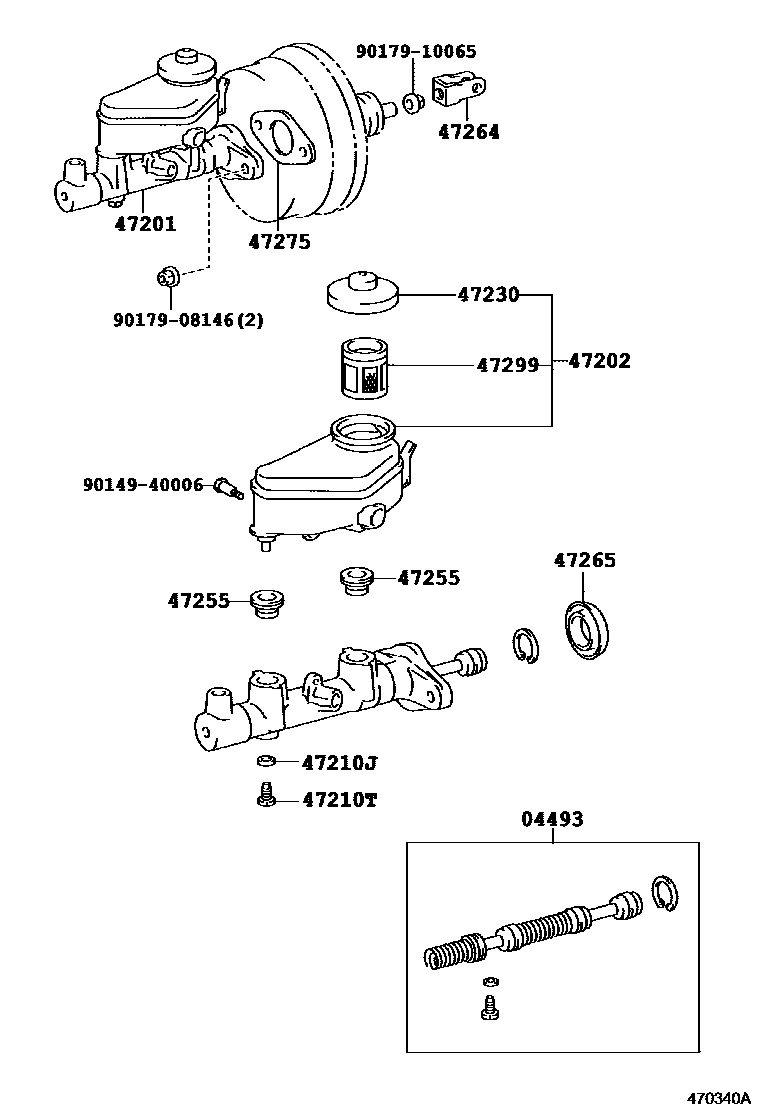 90179-10065
47264
47201
47275
90179-08146(2)
47230
47299
47202
90149-40006
47255
47255
47265
47210J
47210T
04493
470340A