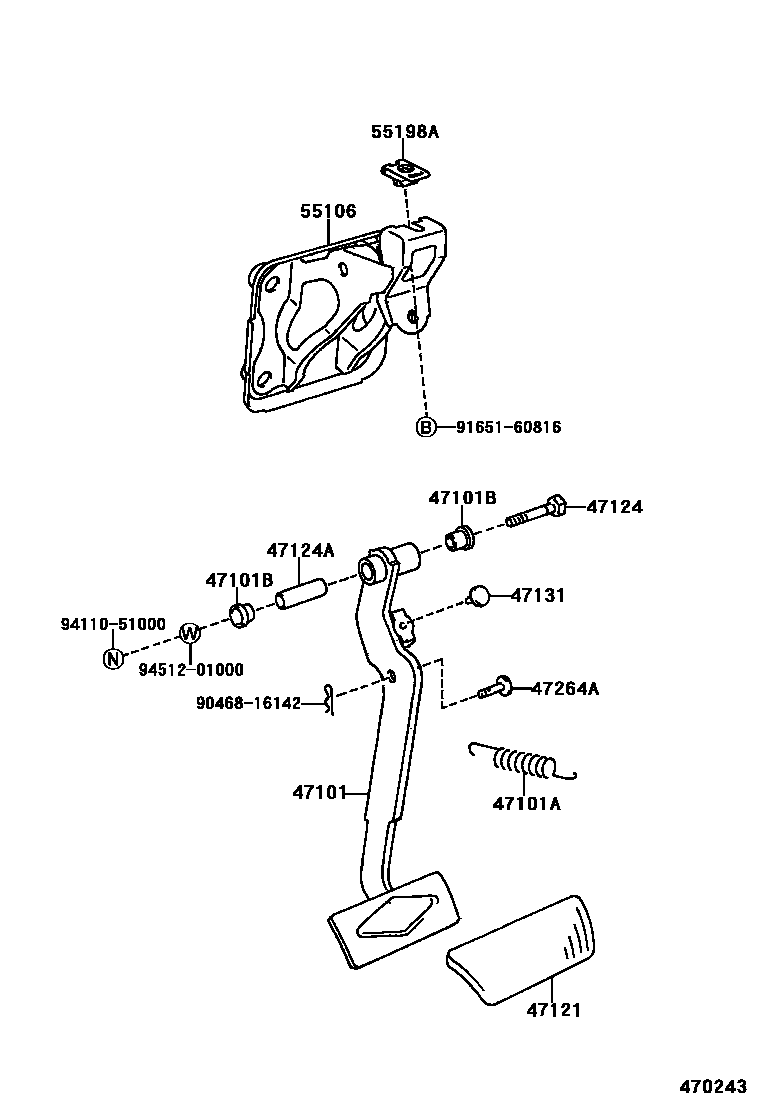 55198A
55106
B 91651-60816
47101B
47124
47124A
47101B
47131
94110-51000
W
N
94512-01000
90468-16142
47264A
47101
47101A
47121
470243