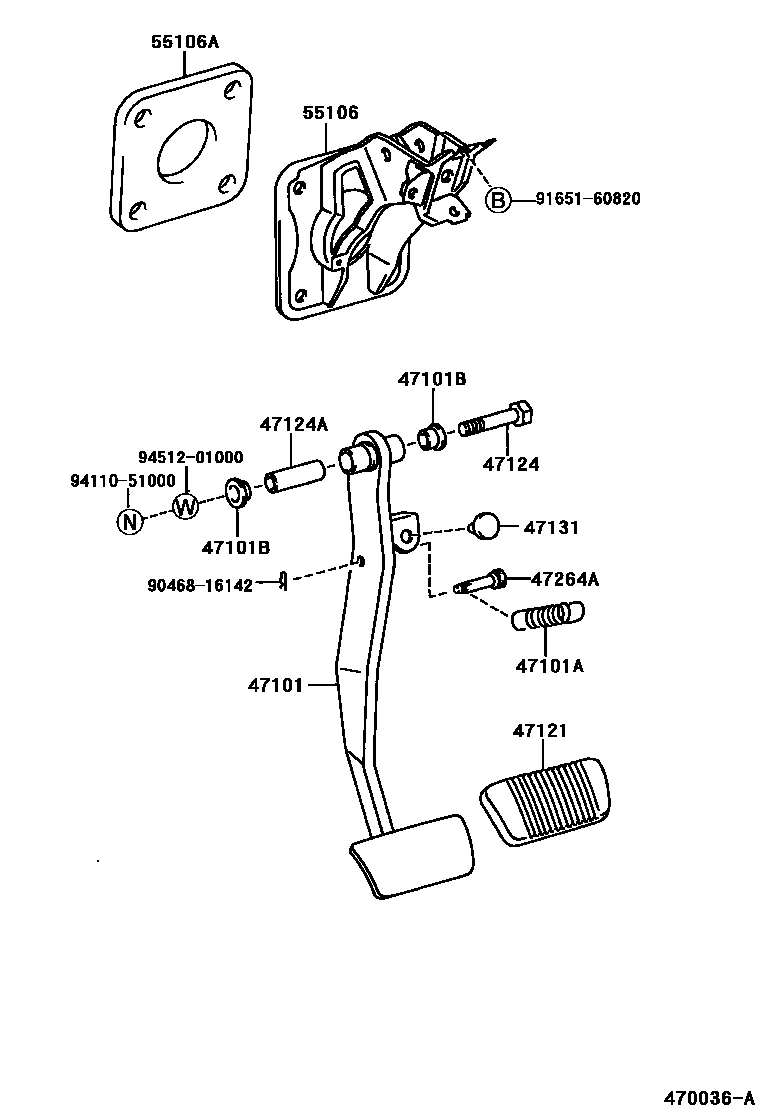 55106A

55106

B 91651-60820

47101B

47124A

47124

94512-01000

94110-51000

N

W

47101B

47131

90468-16142

47264A

47101A

47101

47121

470036-A