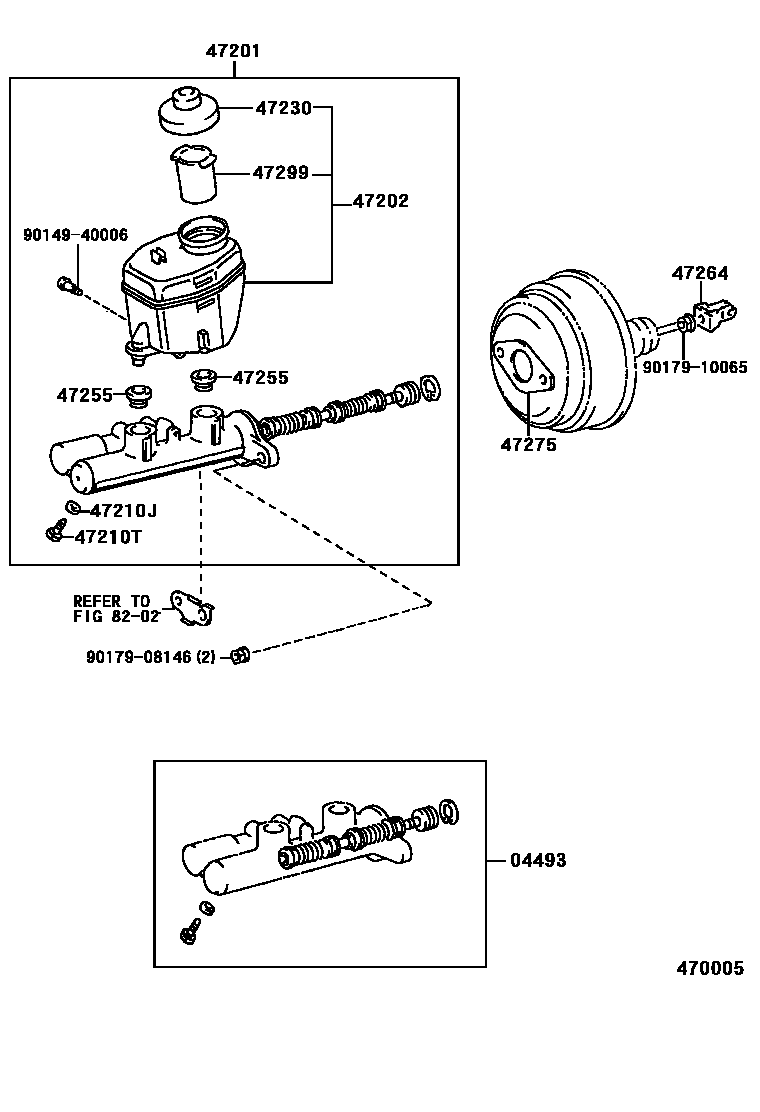 47201
47230
47299
47202
90149-40006
47264
90179-10065
47255
47255
47275
47210J
47210T
REFER TO
FIG 82-02
90179-08146 (2)
04493
470005