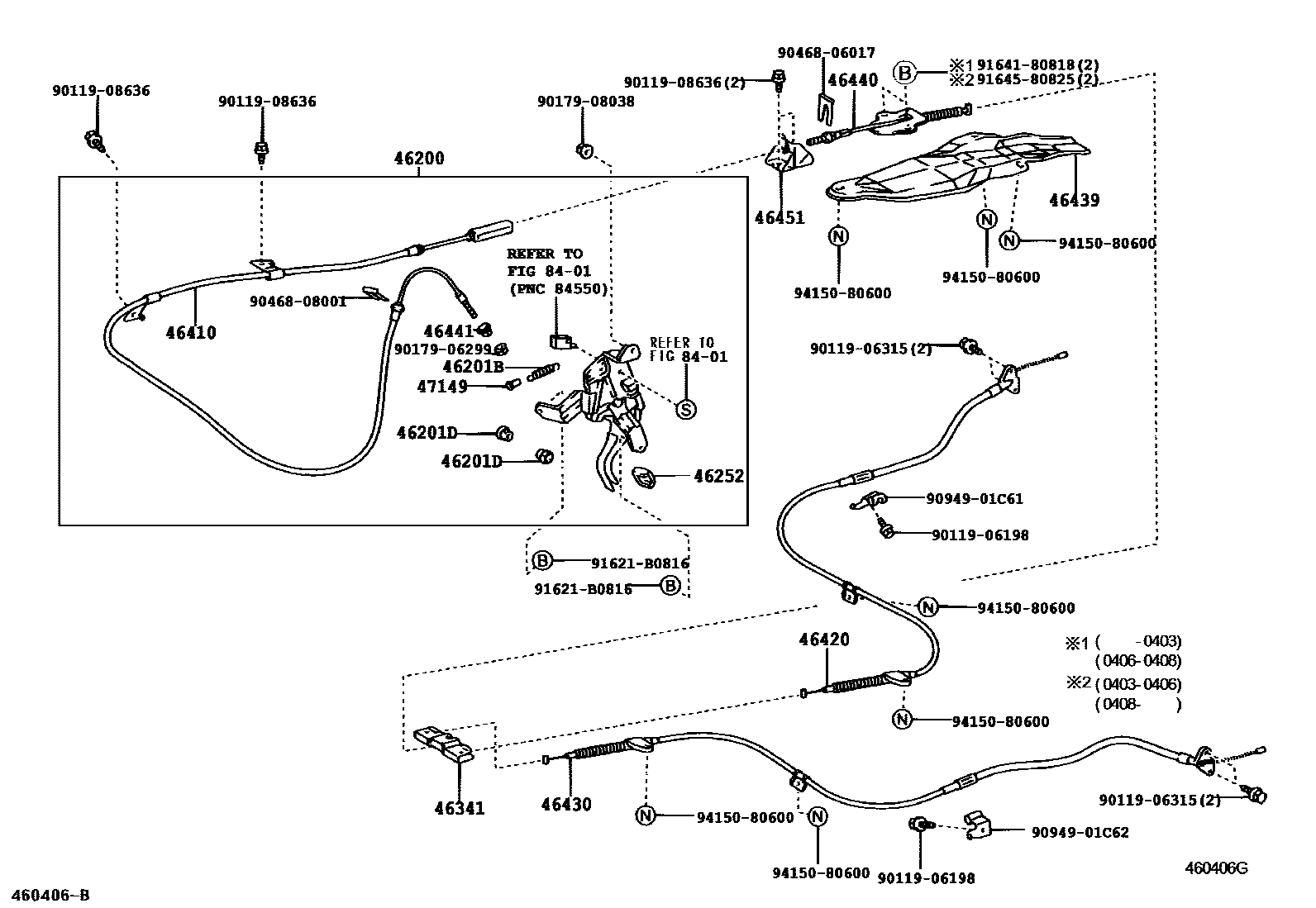 90119-08636
90119-08636
90179-08038
90119-08636(2)
90468-06017
46440
B ※1 91641-80818(2)
※2 91645-80825(2)
46200
46451
46439
N
N
N 94150-80600
94150-80600
94150-80600
REFER TO
FIG 84-01
(PNC 84550)
90468-08001
46410
46441
90179-06299
46201B
47149
REFER TO
FIG 84-01
S
46201D
46201D
46252
90119-06315(2)
90949-01C61
90119-06198
B 91621-B0816
91621-B0816 B
N 94150-80600
46420
※1 ( -0403)
(0406-0408)
※2 (0403-0406)
(0408- )
N 94150-80600
46341
46430
N 94150-80600
N
94150-80600
90119-06198
90949-01C62
90119-06315(2)
460406G
460406-B