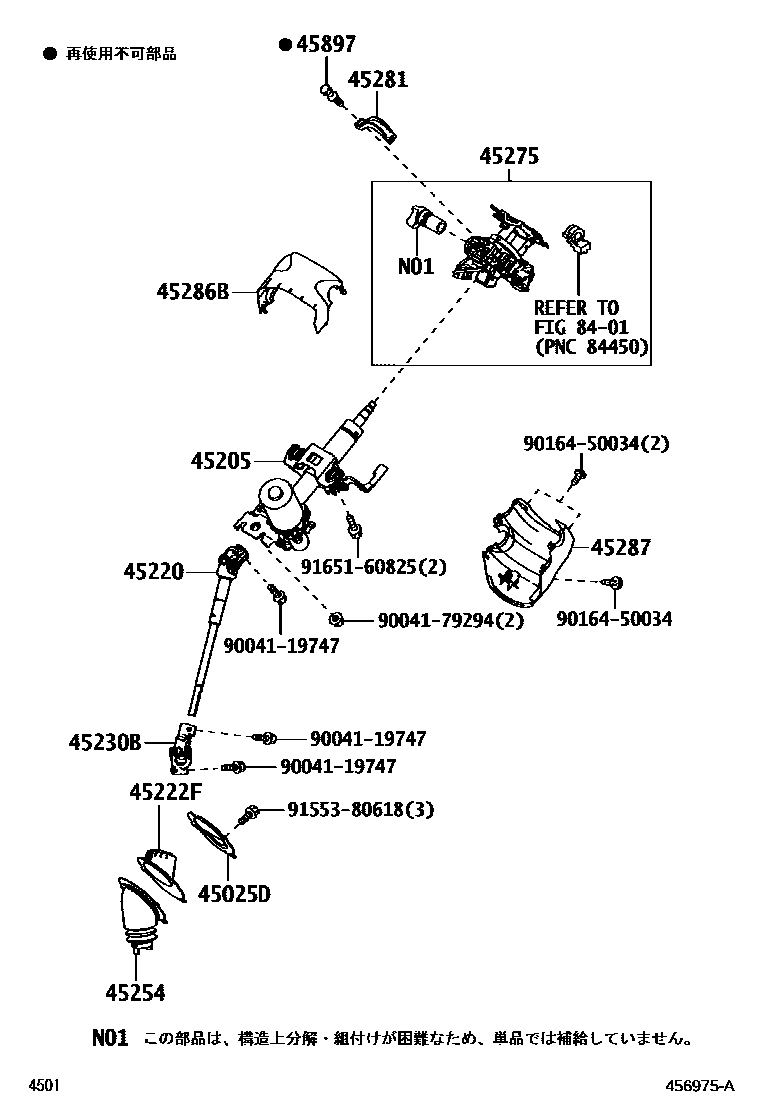 ● 再使用不可部品

● 45897

45281

45275

N01

REFER TO FIG 84-01 (PNC 84450)

45286B

45205

90164-50034(2)

45287

91651-60825(2)

45220

90041-79294(2)

90164-50034

90041-19747

45230B

90041-19747

90041-19747

45222F

91553-80618(3)

45025D

45254

N01 この部品は、構造上分解・組付けが困難なため、単品では補給していません。

4501

456975-A