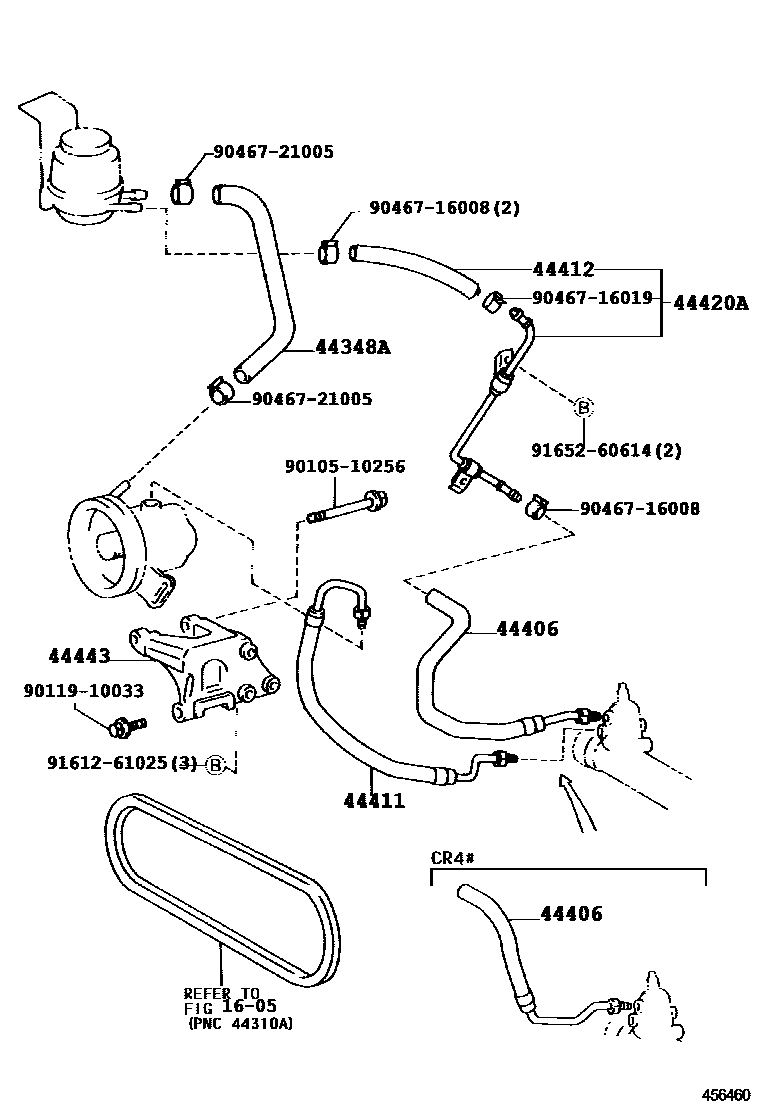 90467-21005

90467-16008(2)

44412

90467-16019

44420A

44348A

90467-21005

B

91652-60614(2)

90105-10256

90467-16008

44406

44443

90119-10033

91612-61025(3) B

44411

CR4#

44406

REFER TO FIG 16-05 (PNC 44310A)

456460