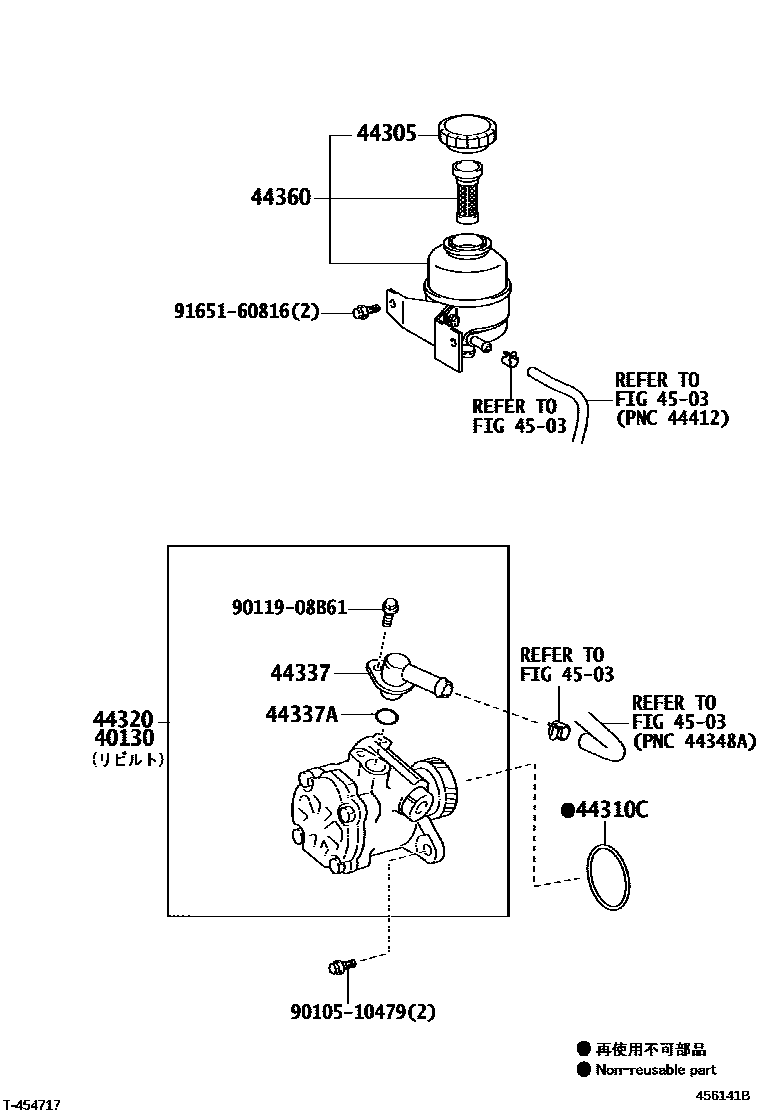 44305

44360

91651-60816(2)

REFER TO
FIG 45-03

REFER TO
FIG 45-03
(PNC 44412)

90119-08B61

44337

44337A

44320
40130
(リビルト)

REFER TO
FIG 45-03

REFER TO
FIG 45-03
(PNC 44348A)

●44310C

90105-10479(2)

● 再使用不可部品
● Non-reusable part

T-454717

456141B