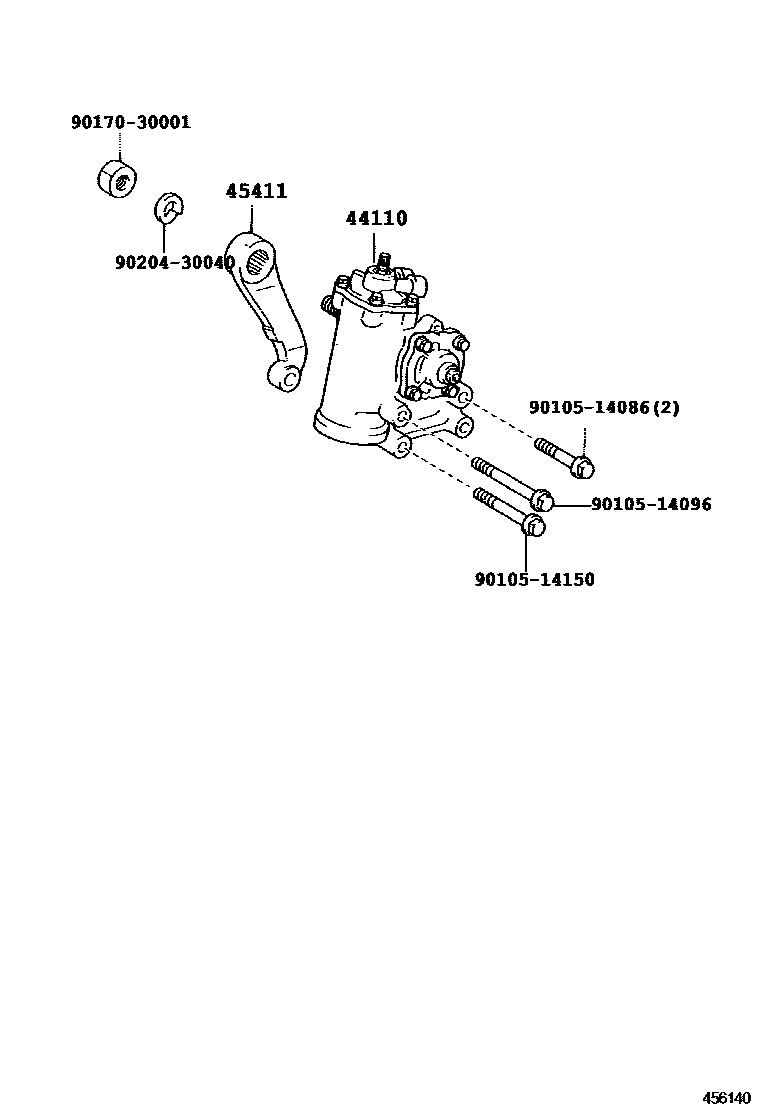 90170-30001

45411

44110

90204-30040

90105-14086(2)

90105-14096

90105-14150

456140