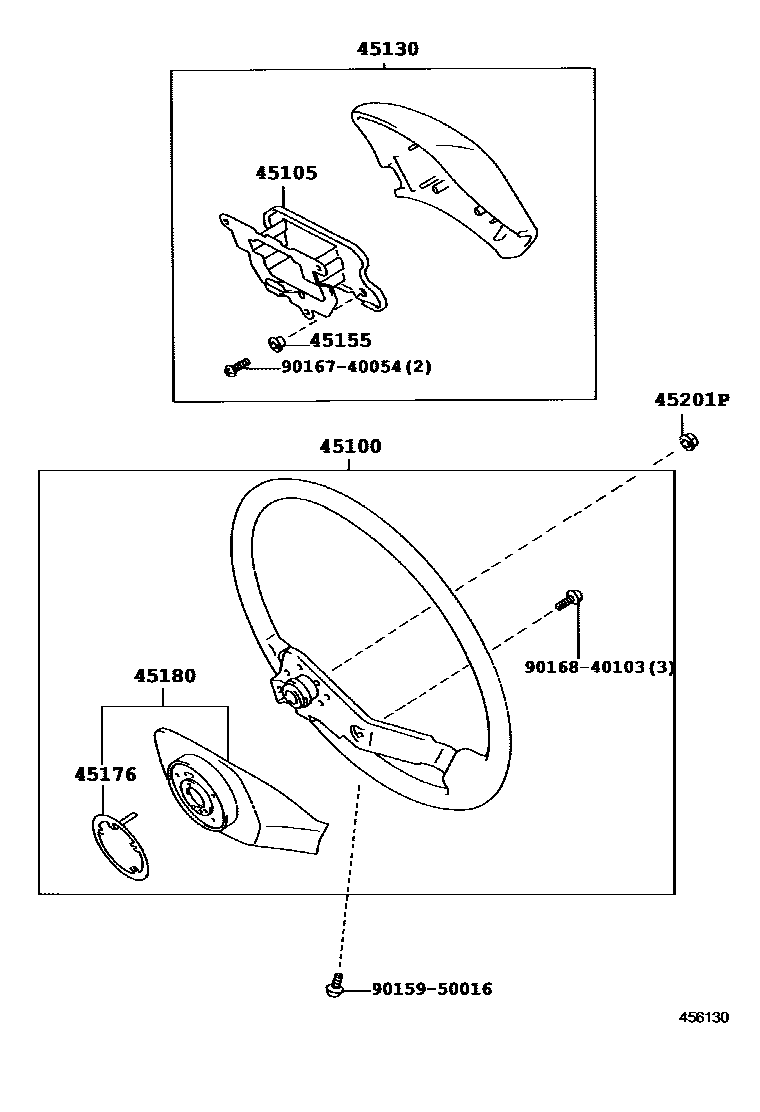 45130

45105

45155

90167-40054(2)

45201P

45100

90168-40103(3)

45180

45176

90159-50016

456130