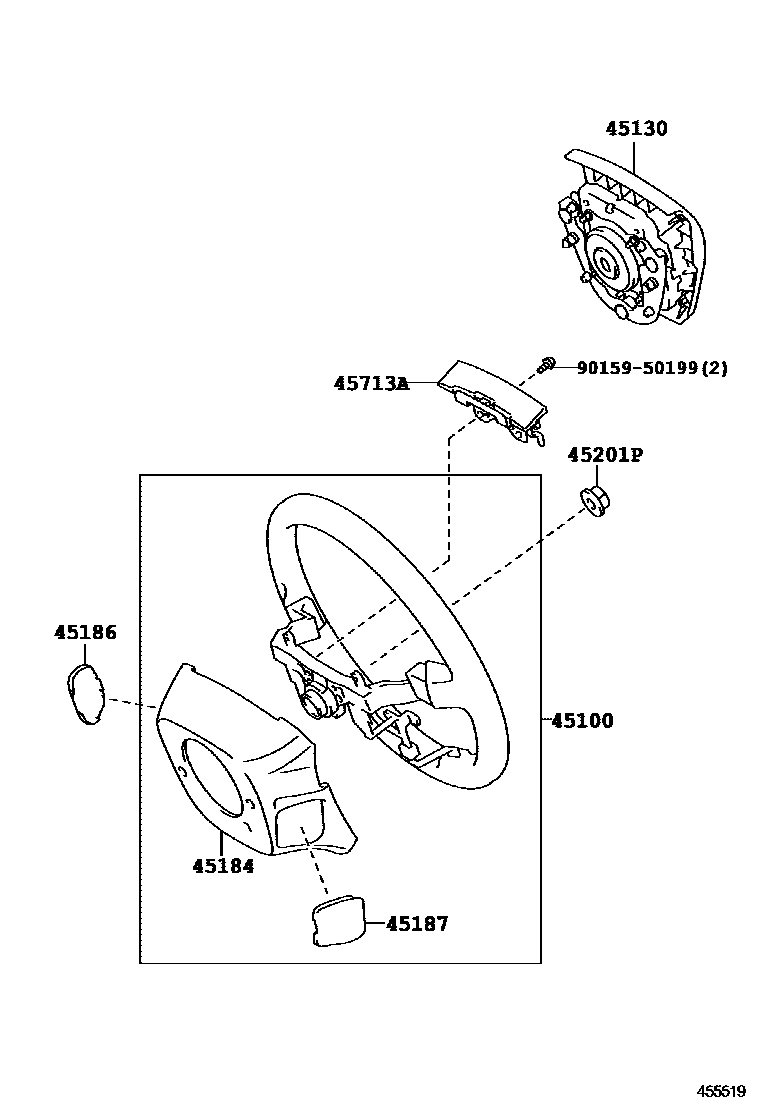 45130

45713A

90159-50199(2)

45201P

45186

45100

45184

45187

455519