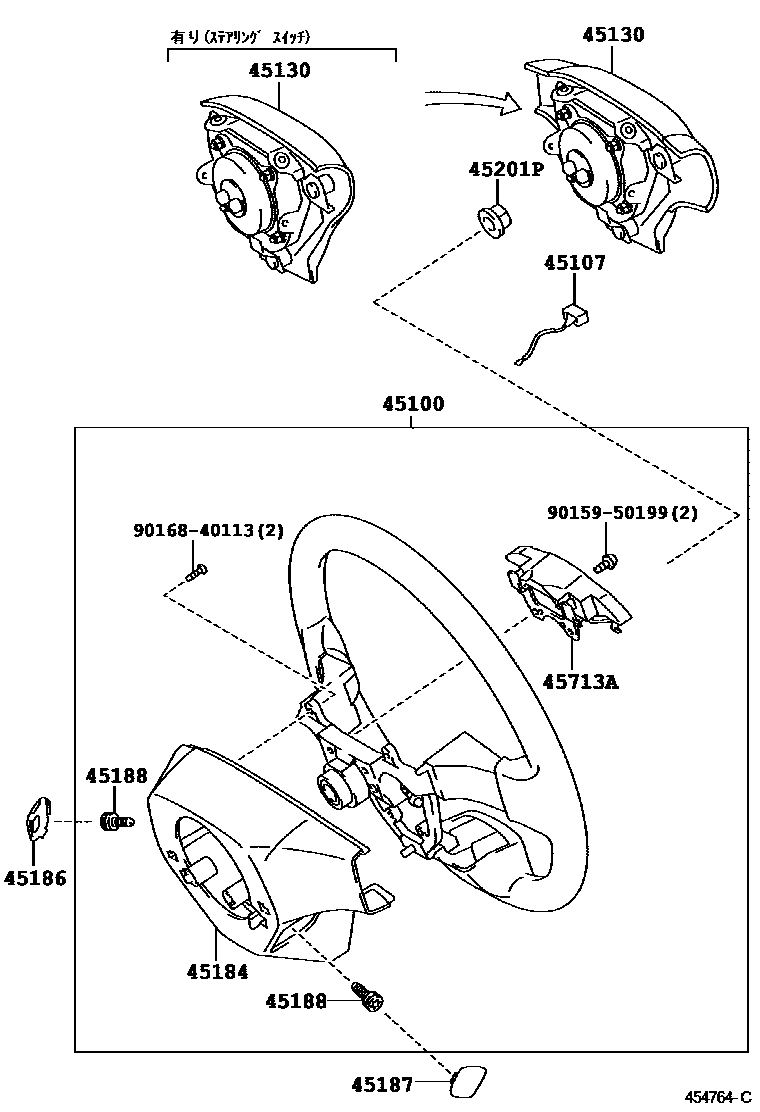 有り（ｽﾃｱﾘﾝｸﾞ ｽｲｯﾁ）
45130
45130
45201P
45107
45100
90168-40113(2)
90159-50199(2)
45713A
45188
45186
45184
45188
45187
454764-C