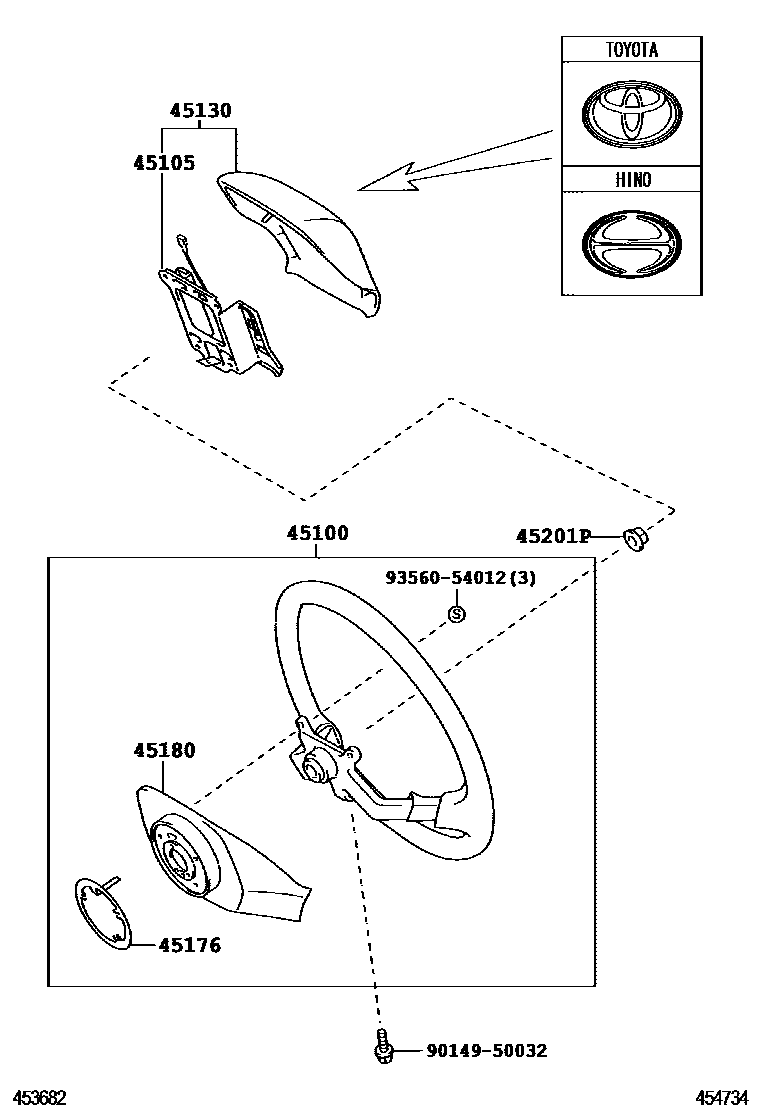 TOYOTA

HINO

45130

45105

45100

45201P

93560-54012(3)

S

45180

45176

90149-50032

453682

454734