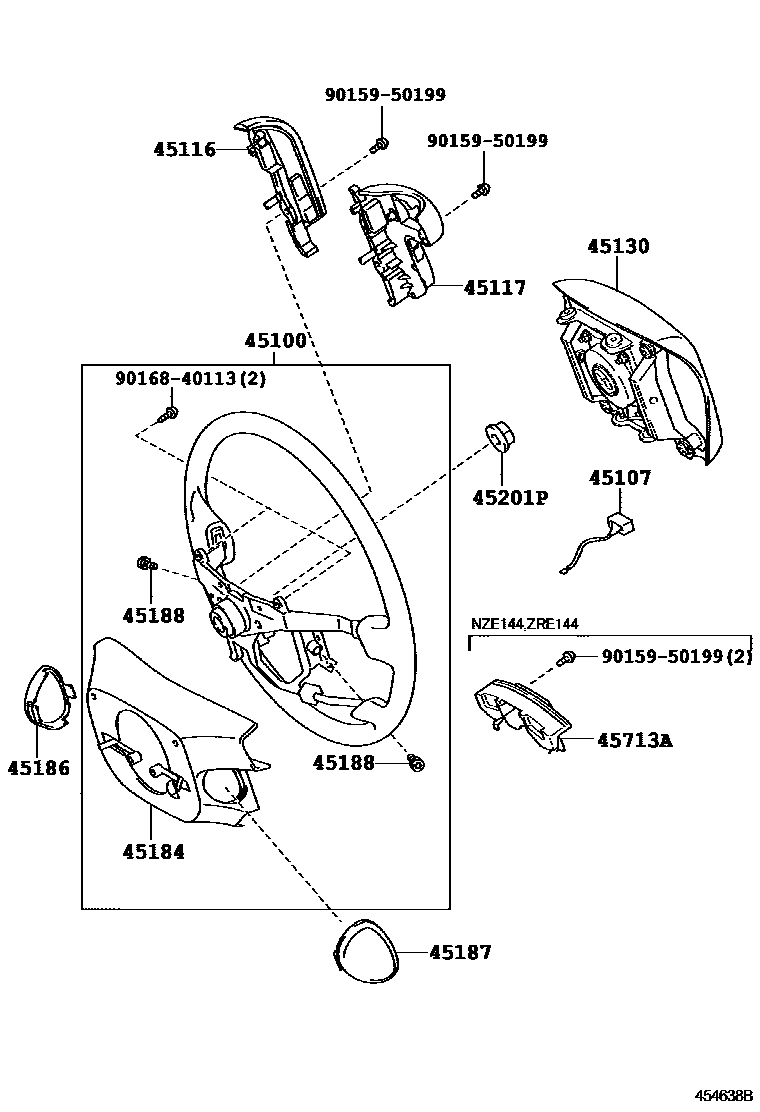 90159-50199
45116
90159-50199
45117
45130
45100
90168-40113(2)
45201P
45107
45188
NZE144,ZRE144
90159-50199(2)
45713A
45186
45188
45184
45187
454638B