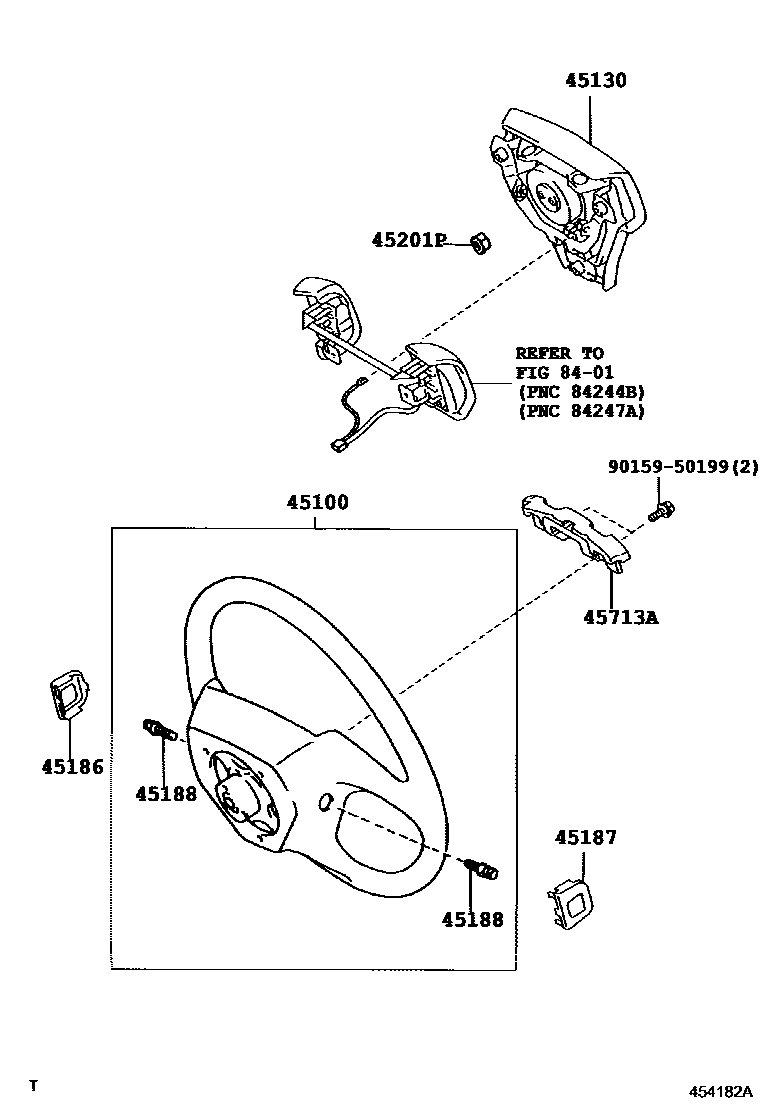 45130

45201P

REFER TO
FIG 84-01
(PNC 84244B)
(PNC 84247A)

90159-50199(2)

45100

45713A

45186

45188

45187

45188

T

454182A