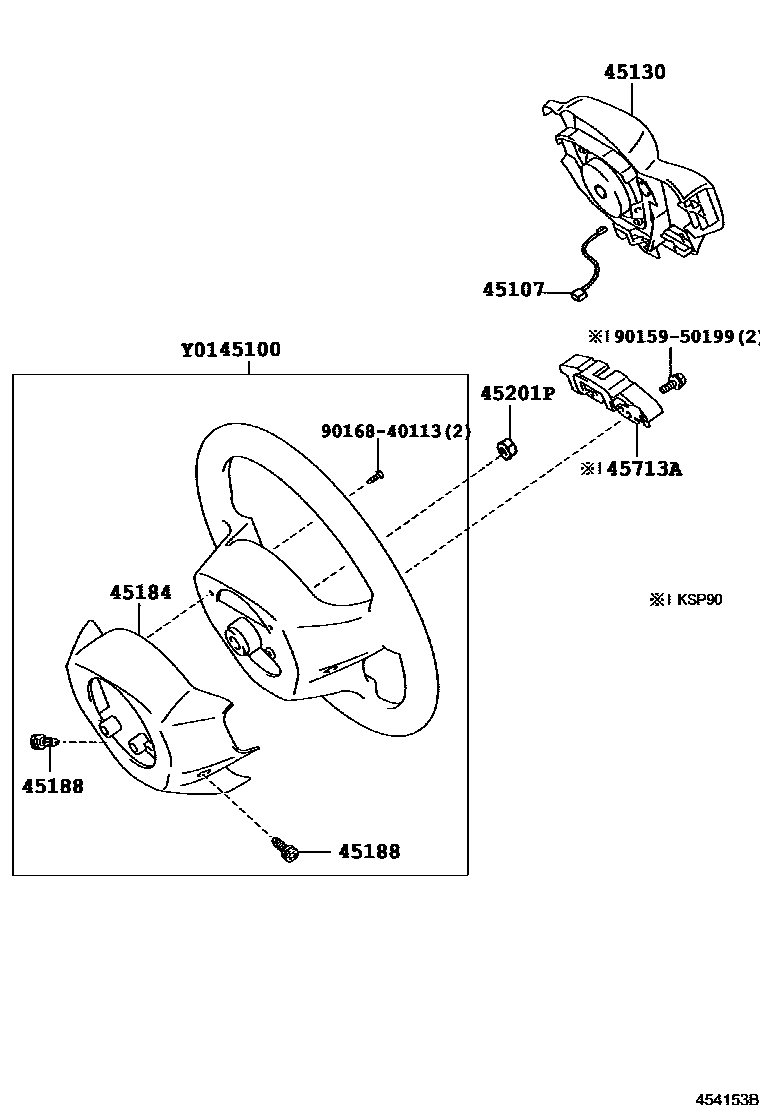 45130

45107

※1 90159-50199(2)

Y0145100

45201P

90168-40113(2)

※1 45713A

45184

※1 KSP90

45188

45188

454153B