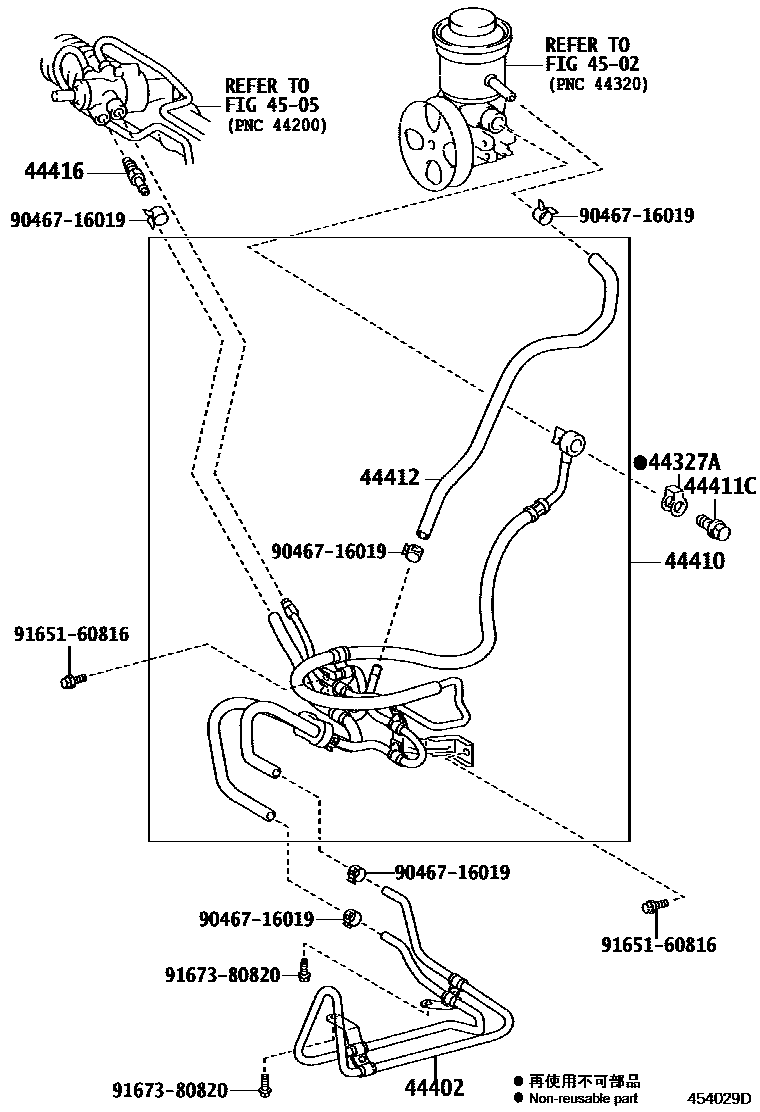 REFER TO
FIG 45-05
(PNC 44200)

REFER TO
FIG 45-02
(PNC 44320)

44416

90467-16019

90467-16019

44412

●44327A

44411C

90467-16019

44410

91651-60816

90467-16019

90467-16019

91651-60816

91673-80820

91673-80820

44402

● 再使用不可部品
● Non-reusable part

454029D