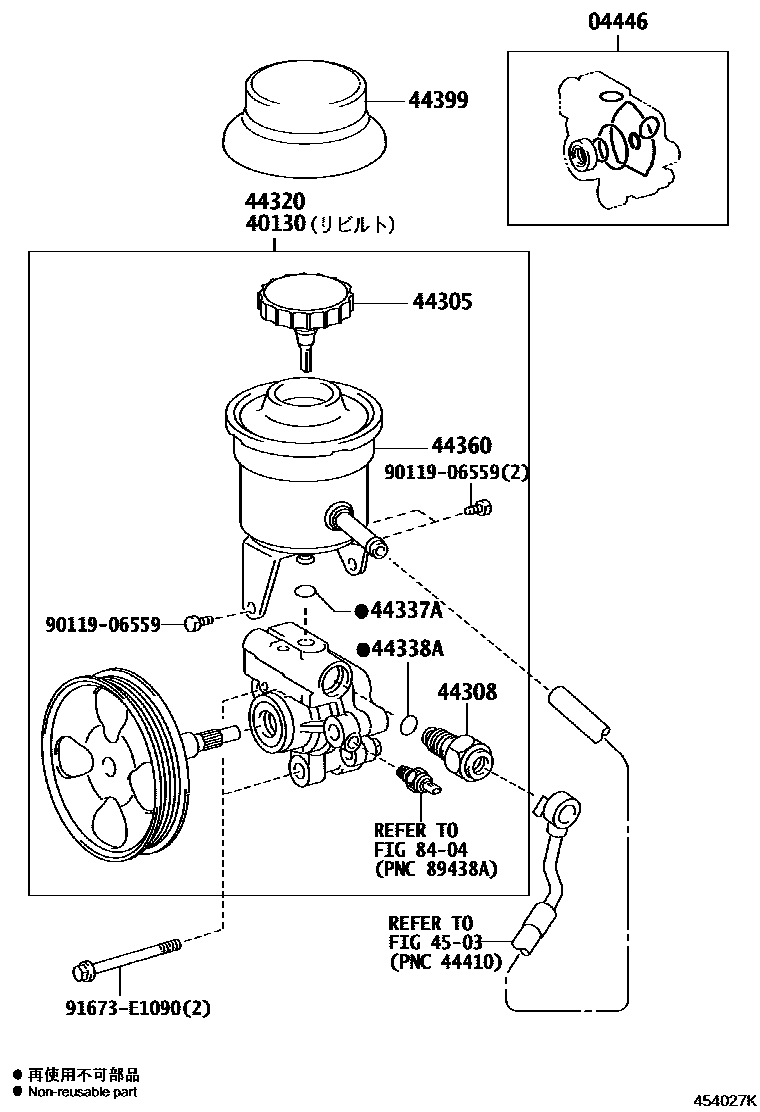 04446

44399

44320
40130(リビルト)

44305

44360

90119-06559(2)

90119-06559

●44337A

●44338A

44308

REFER TO
FIG 84-04
(PNC 89438A)

REFER TO
FIG 45-03
(PNC 44410)

91673-E1090(2)

● 再使用不可部品
● Non-reusable part

454027K