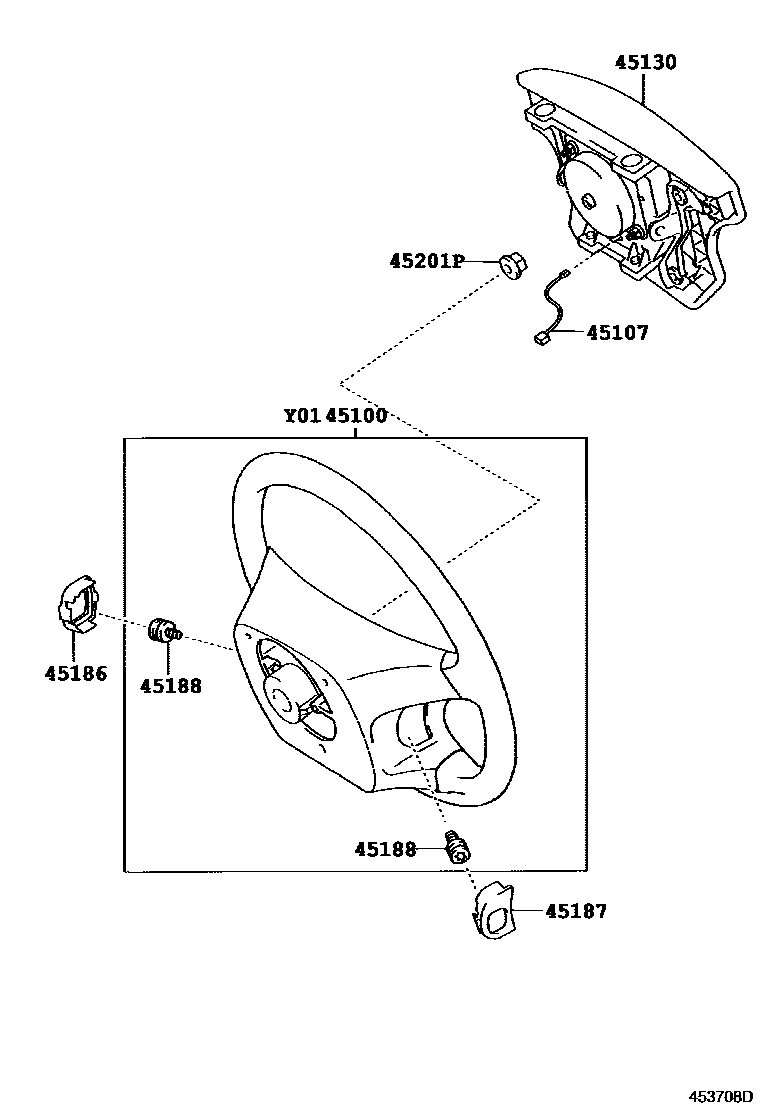 45130

45201P

45107

Y01 45100

45186

45188

45188

45187

453708D