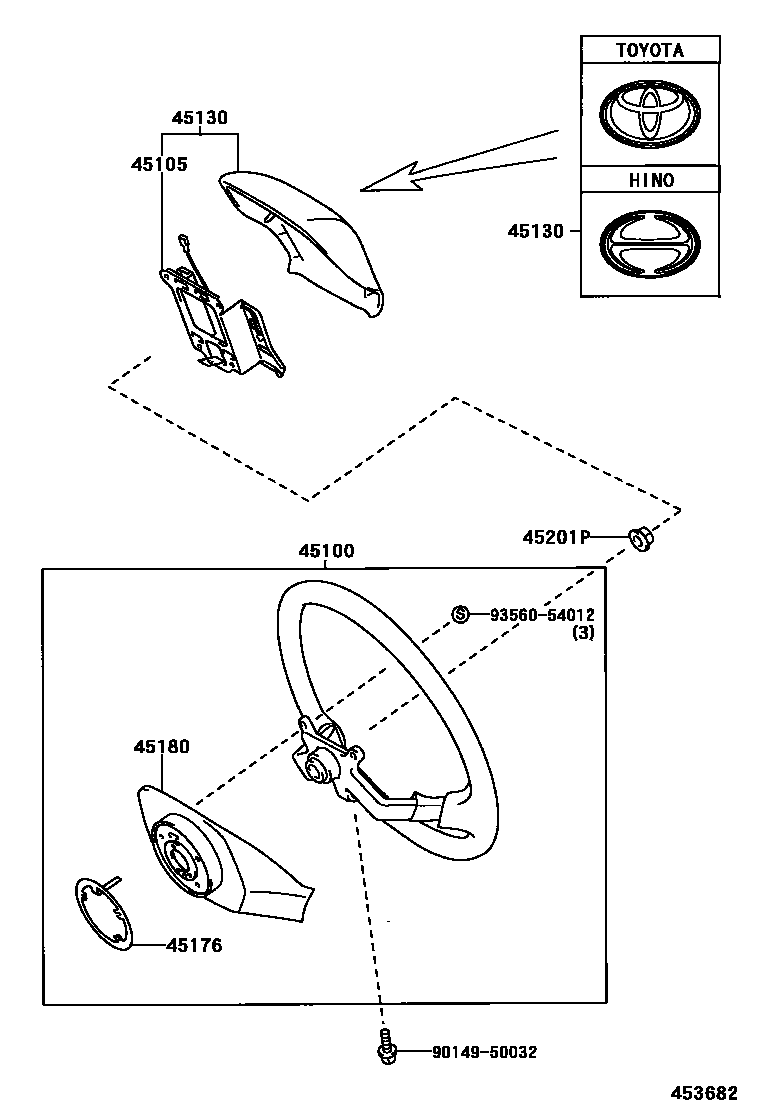 TOYOTA

HINO

45130

45130

45105

45201P

45100

Ⓢ 93560-54012
(3)

45180

45176

90149-50032

453682