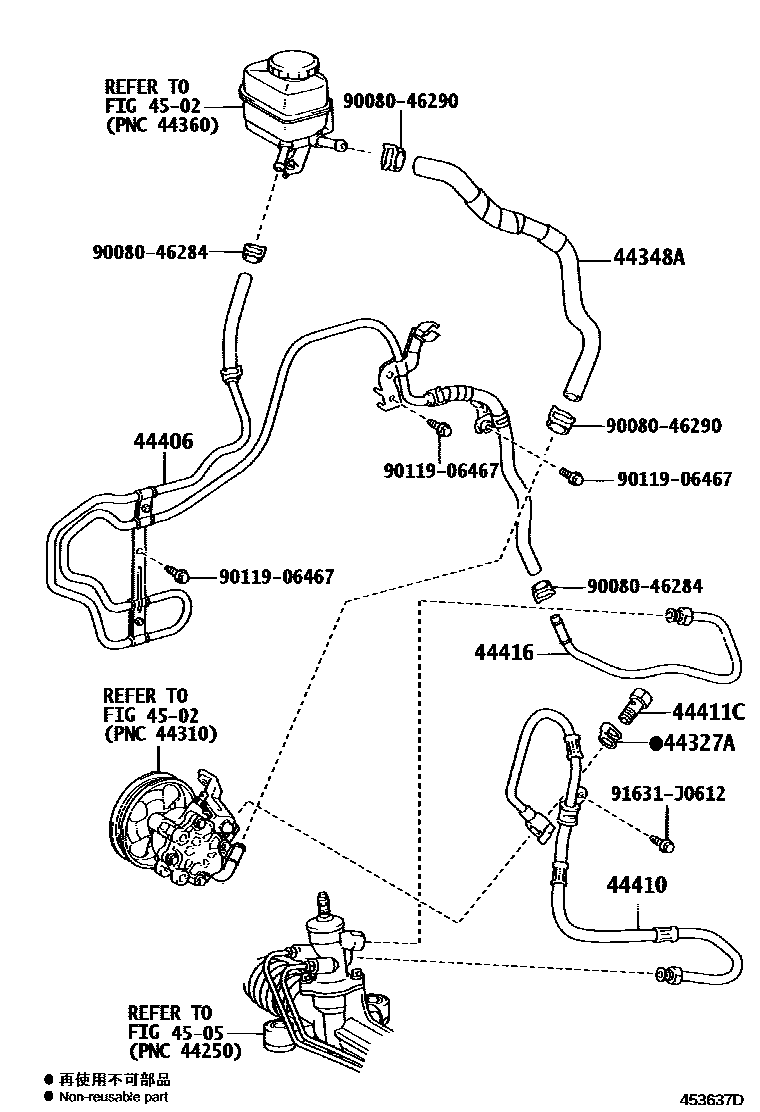 REFER TO
FIG 45-02
(PNC 44360)

90080-46290

90080-46284

44348A

44406

90080-46290

90119-06467

90119-06467

90119-06467

90080-46284

44416

REFER TO
FIG 45-02
(PNC 44310)

44411C

●44327A

91631-J0612

44410

REFER TO
FIG 45-05
(PNC 44250)

● 再使用不可部品
● Non-reusable part

453637D