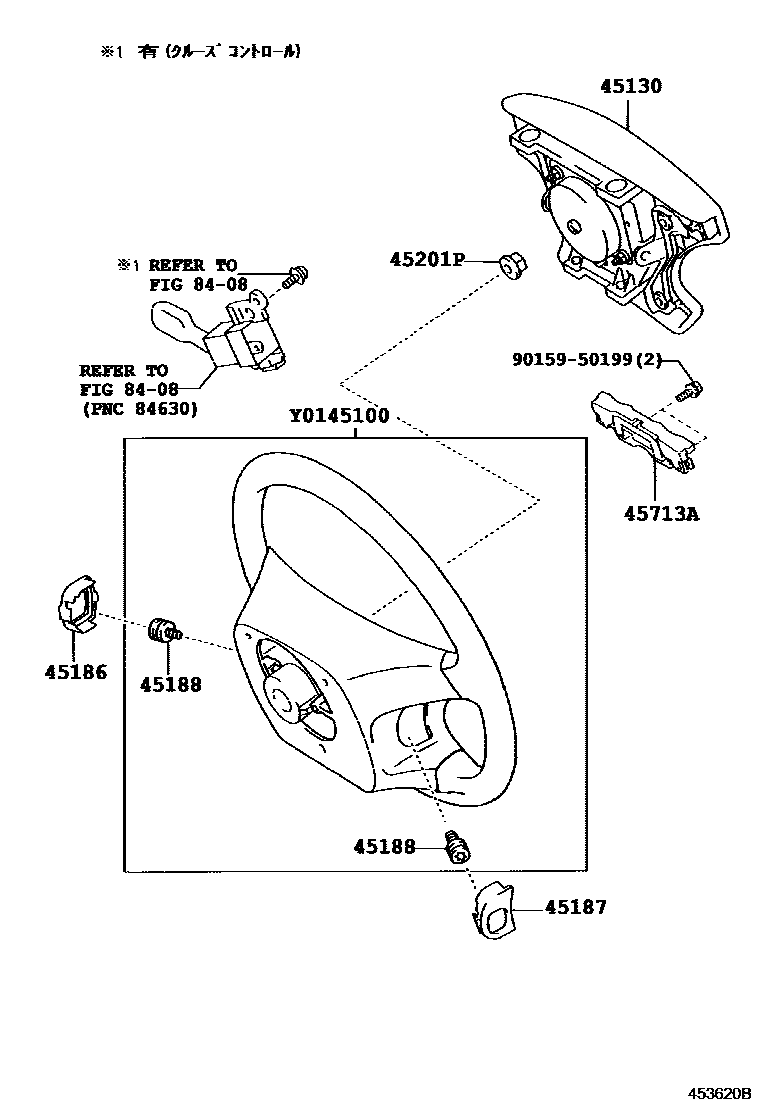 ※1 有 (クルーズ コントロール)

45130

※1 REFER TO
FIG 84-08

45201P

REFER TO
FIG 84-08
(PNC 84630)

90159-50199(2)

Y0145100

45713A

45186

45188

45188

45187

453620B