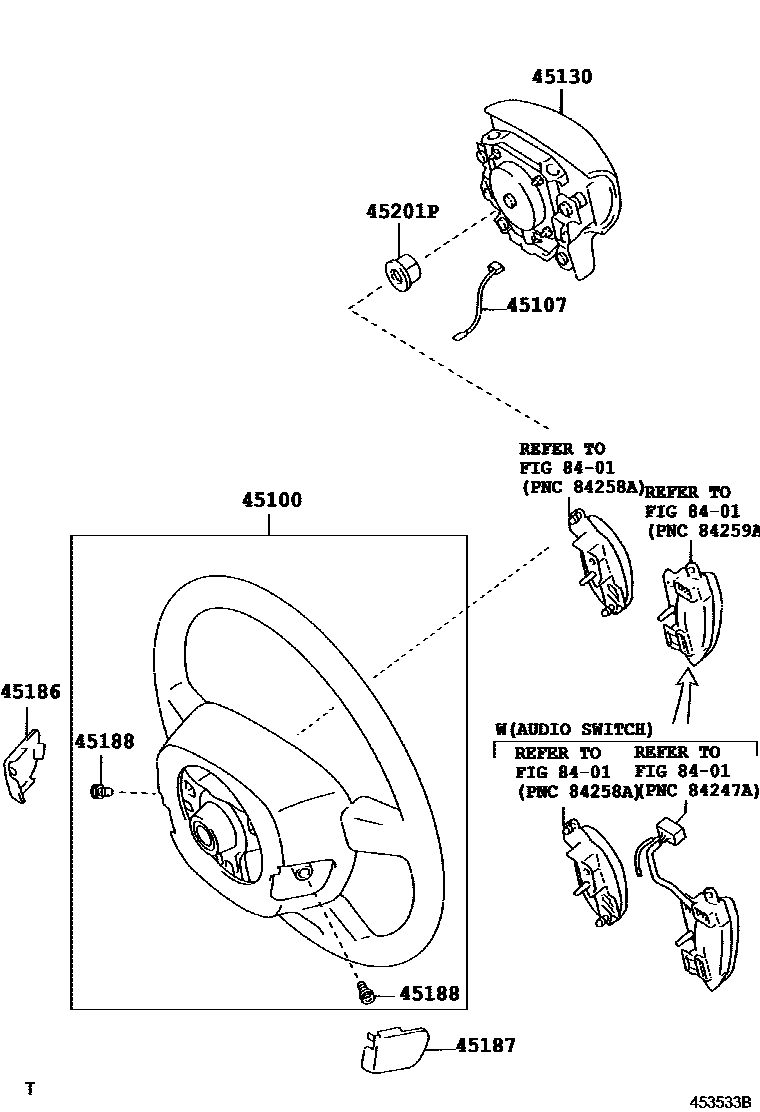 45130

45201P

45107

REFER TO
FIG 84-01
(PNC 84258A)

REFER TO
FIG 84-01
(PNC 84259A

45100

45186

45188

W(AUDIO SWITCH)

REFER TO
FIG 84-01
(PNC 84258A)

REFER TO
FIG 84-01
(PNC 84247A)

45188

45187

T

453533B