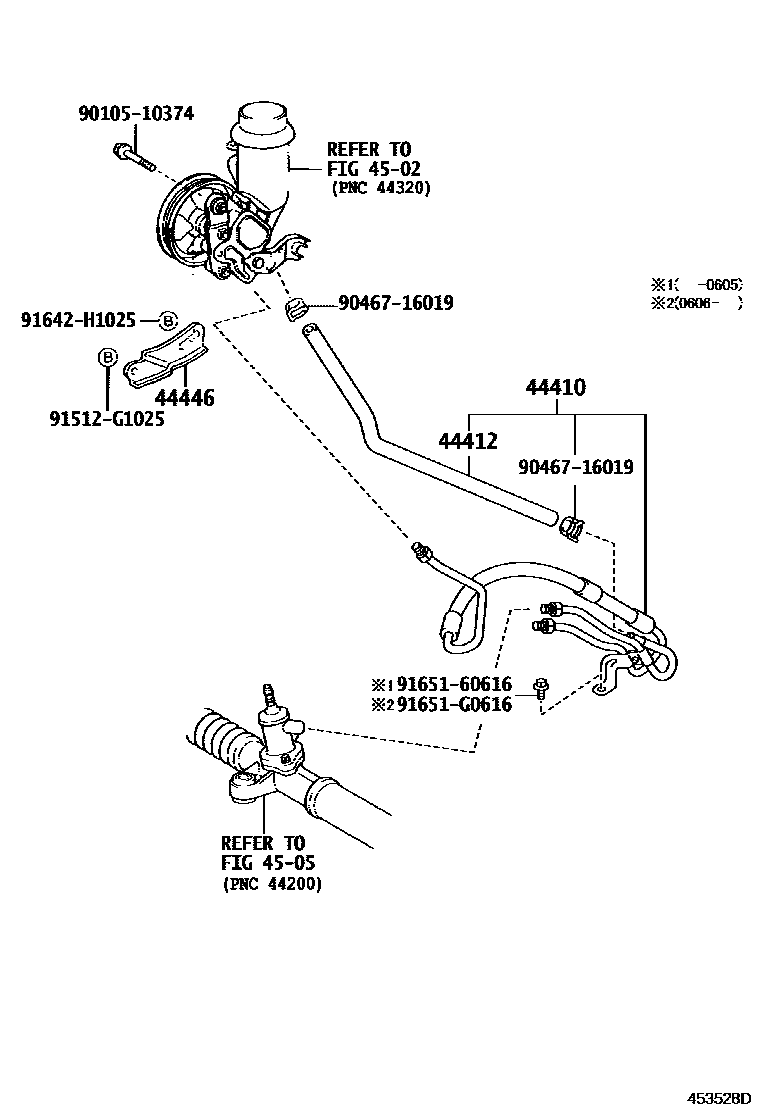 90105-10374

REFER TO
FIG 45-02
(PNC 44320)

※1(  -0605)
※2(0606-  )

91642-H1025 Ⓑ

90467-16019

Ⓑ

44446

91512-G1025

44410

44412

90467-16019

※1 91651-60616
※2 91651-G0616

REFER TO
FIG 45-05
(PNC 44200)

453528D