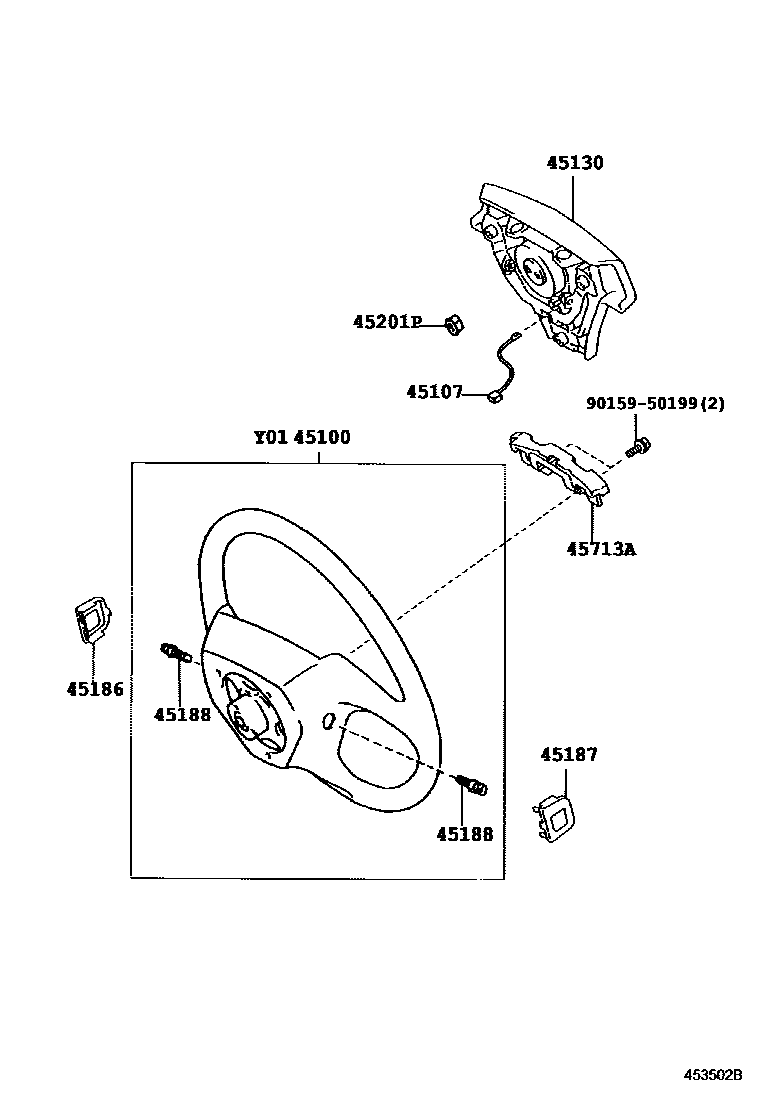 45130

45201P

45107

90159-50199(2)

Y01 45100

45713A

45186

45188

45187

45188

453502B