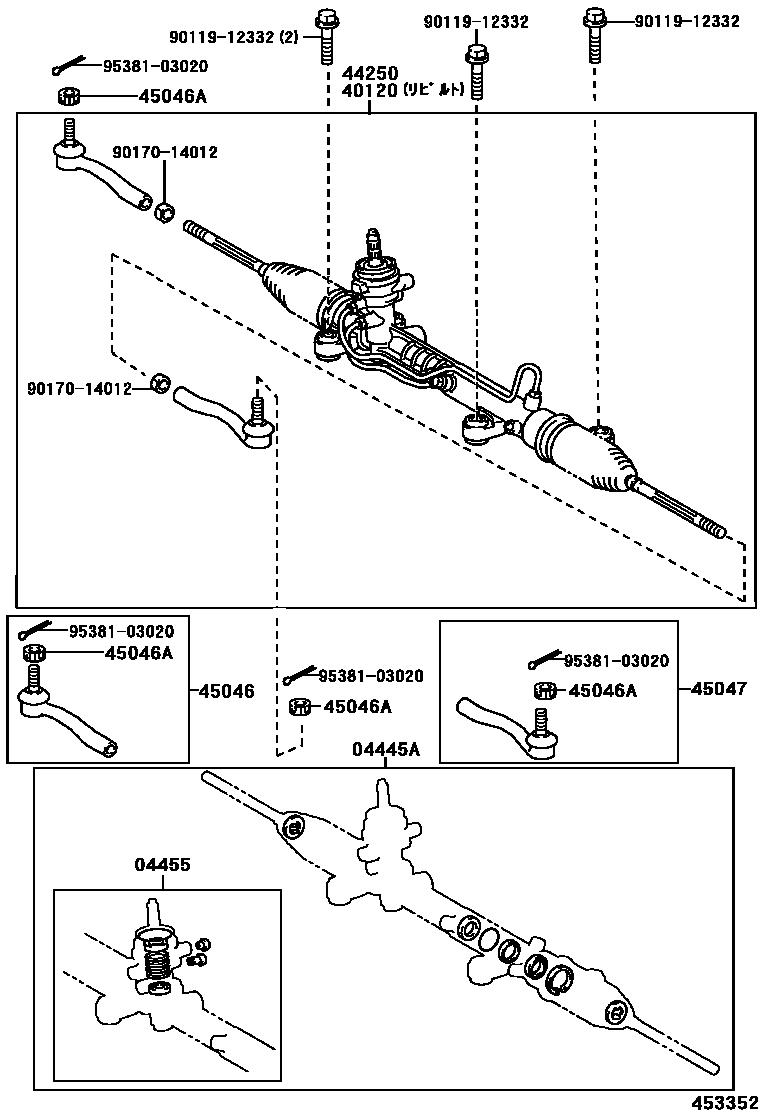 90119-12332 (2)
90119-12332
90119-12332
95381-03020
45046A
44250
40120 (リビルト)
90170-14012
90170-14012
95381-03020
45046A
45046
95381-03020
45046A
95381-03020
45046A
45047
04445A
04455
453352