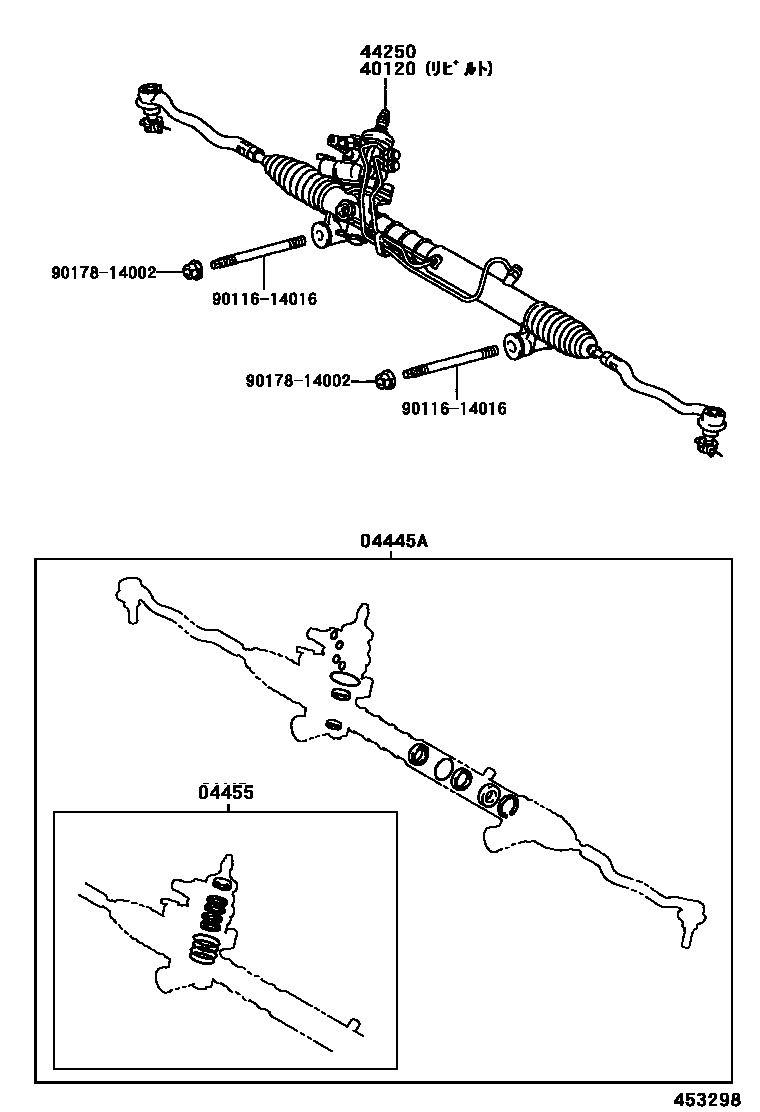 44250
40120 (リビルト)

90178-14002
90116-14016

90178-14002
90116-14016

04445A

04455

453298