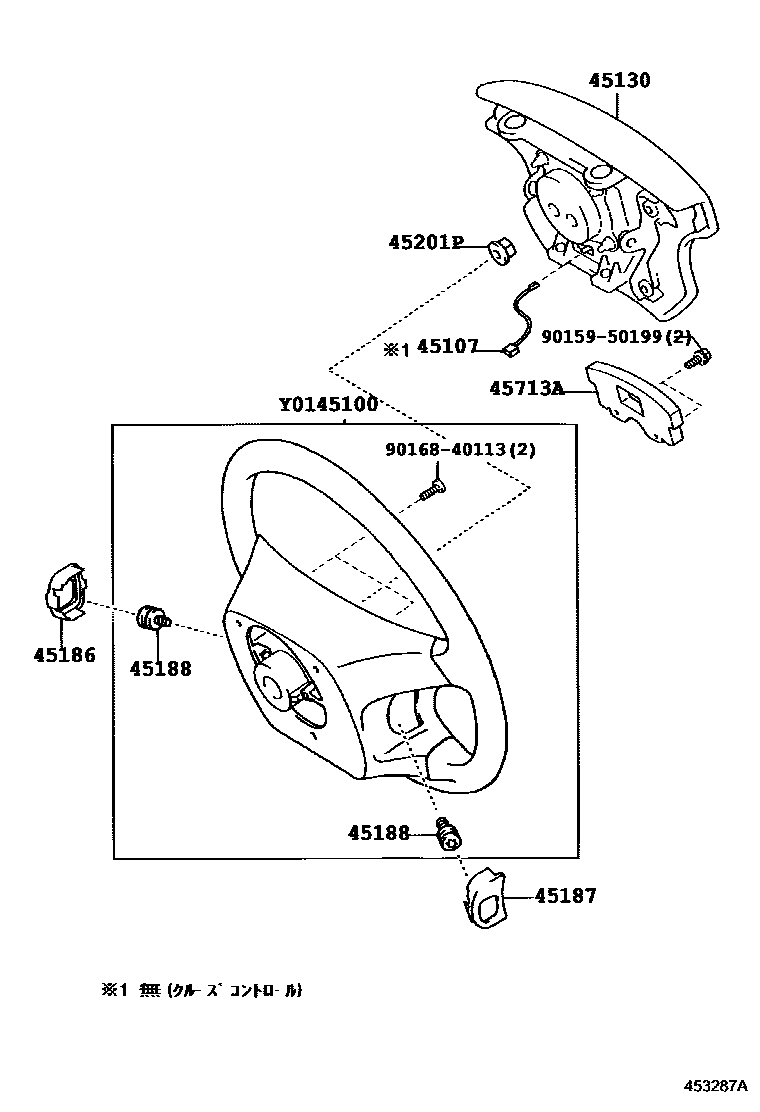 45130

45201P

※1 45107

90159-50199(2)

45713A

Y0145100

90168-40113(2)

45186

45188

45188

45187

※1 無 (クルーズ コントロール)

453287A