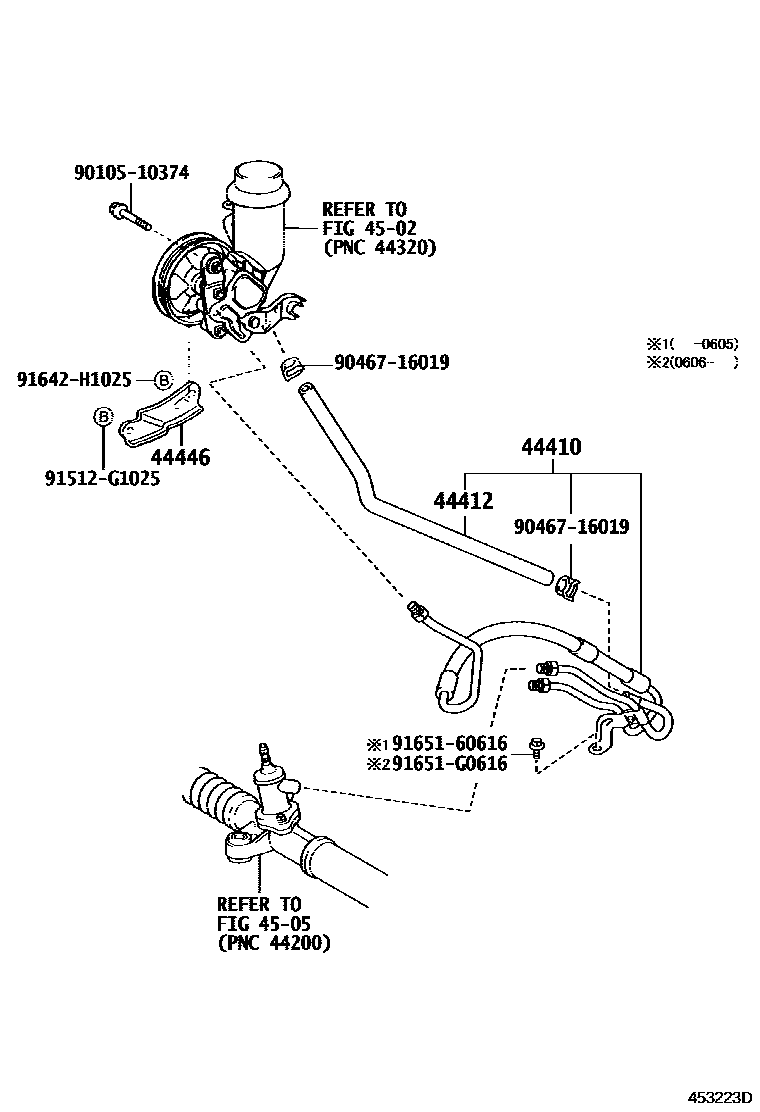 90105-10374

REFER TO
FIG 45-02
(PNC 44320)

※1( -0605)
※2(0606- )

91642-H1025 B

90467-16019

B
44446
91512-G1025

44410

44412

90467-16019

※1 91651-60616
※2 91651-G0616

REFER TO
FIG 45-05
(PNC 44200)

453223D